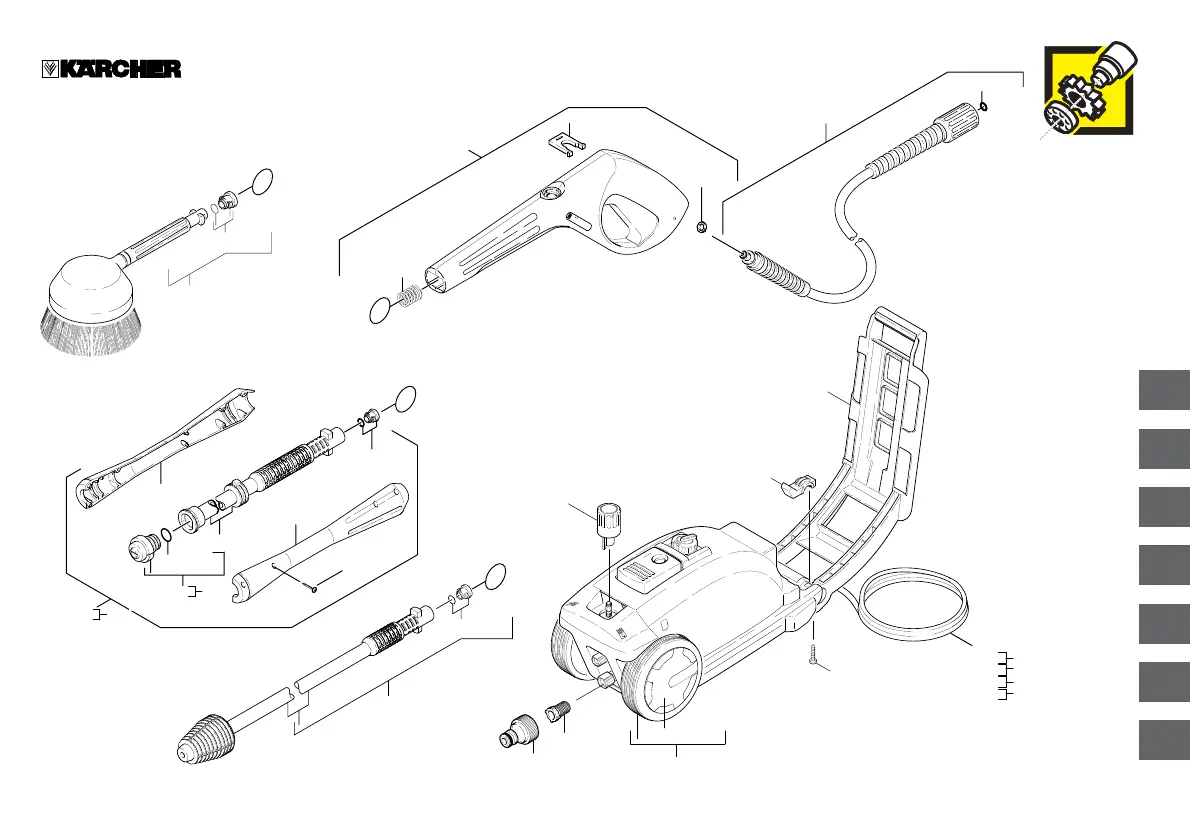 KÄRCHER