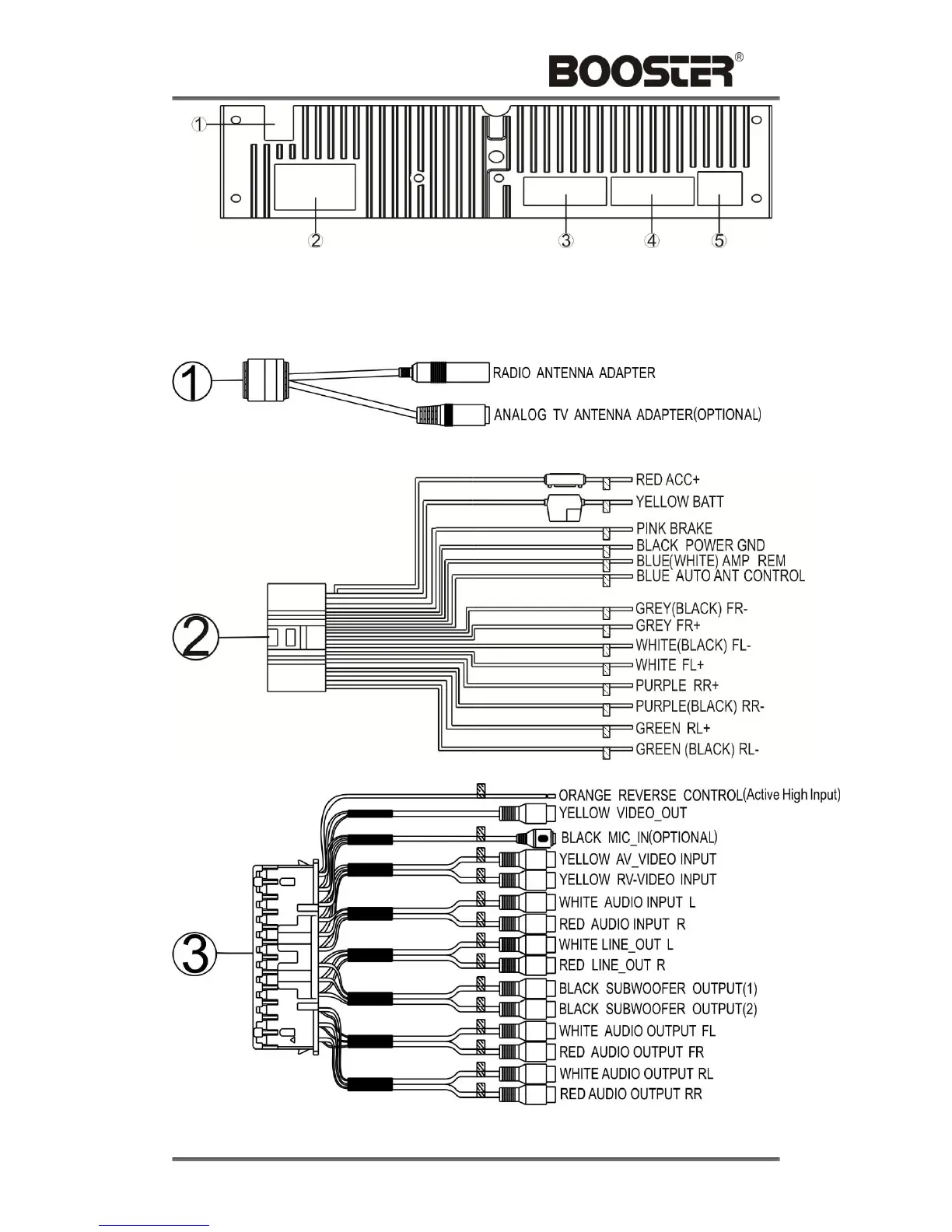 BOOSTER®

①

②

③

④

⑤

①

RADIO ANTENNA ADAPTER

ANALOG TV ANTENNA ADAPTER(OPTIONAL)

②

RED ACC+

YELLOW BATT

PINK BRAKE

BLACK POWER GND

BLUE(WHITE) AMP REM

BLUE AUTO ANT CONTROL

GREY(BLACK) FR-

GREY FR+

WHITE(BLACK) FL-

WHITE FL+

PURPLE RR+

PURPLE(BLACK) RR-

GREEN RL+

GREEN (BLACK) RL-

③

ORANGE REVERSE CONTROL(Active High Input)

YELLOW VIDEO_OUT

BLACK MIC_IN(OPTIONAL)

YELLOW AV_VIDEO INPUT

YELLOW RV-VIDEO INPUT

WHITE AUDIO INPUT L

RED AUDIO INPUT R

WHITE LINE_OUT L

RED LINE_OUT R

BLACK SUBWOOFER OUTPUT(1)

BLACK SUBWOOFER OUTPUT(2)

WHITE AUDIO OUTPUT FL

RED AUDIO OUTPUT FR

WHITE AUDIO OUTPUT RL

RED AUDIO OUTPUT RR