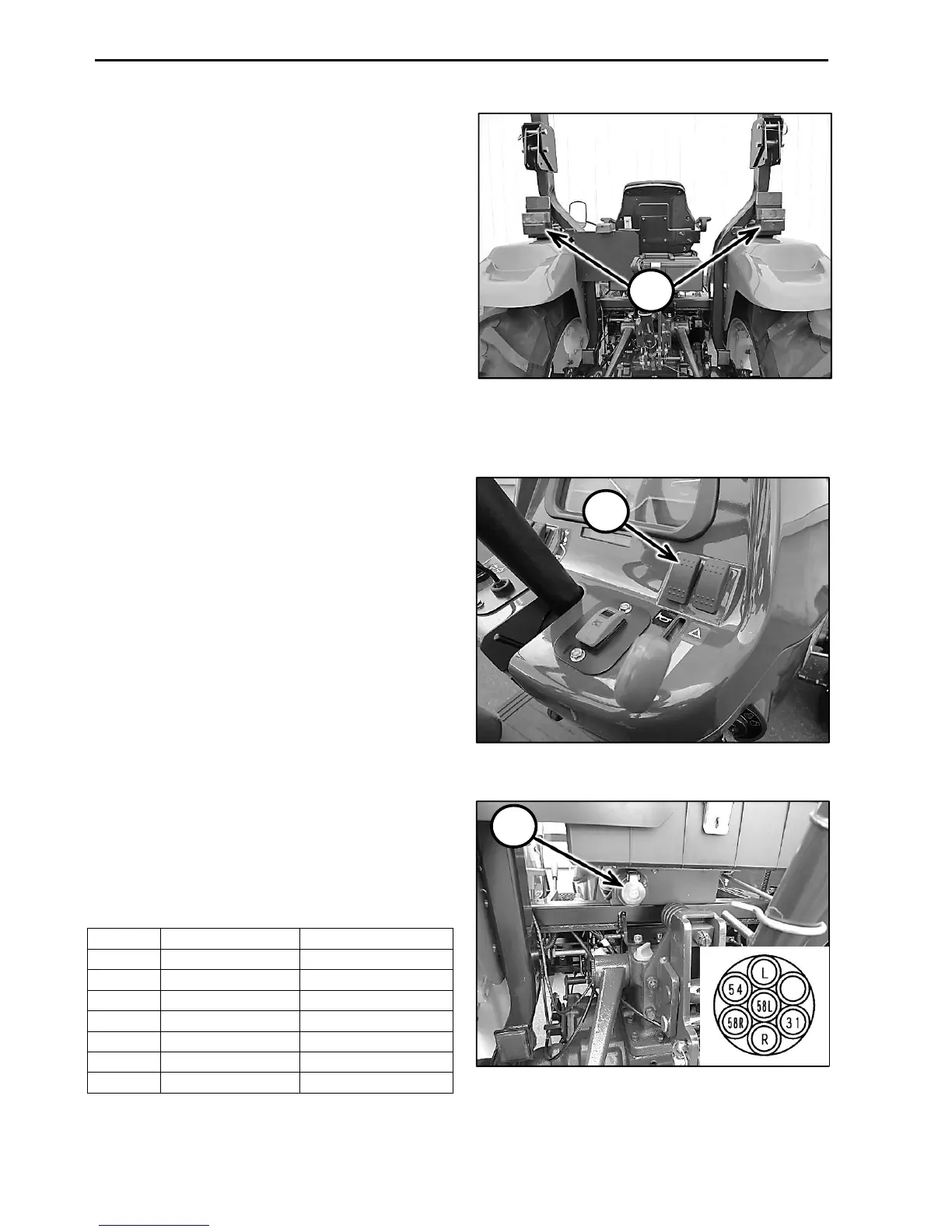 L
54
58L
58R
31
R