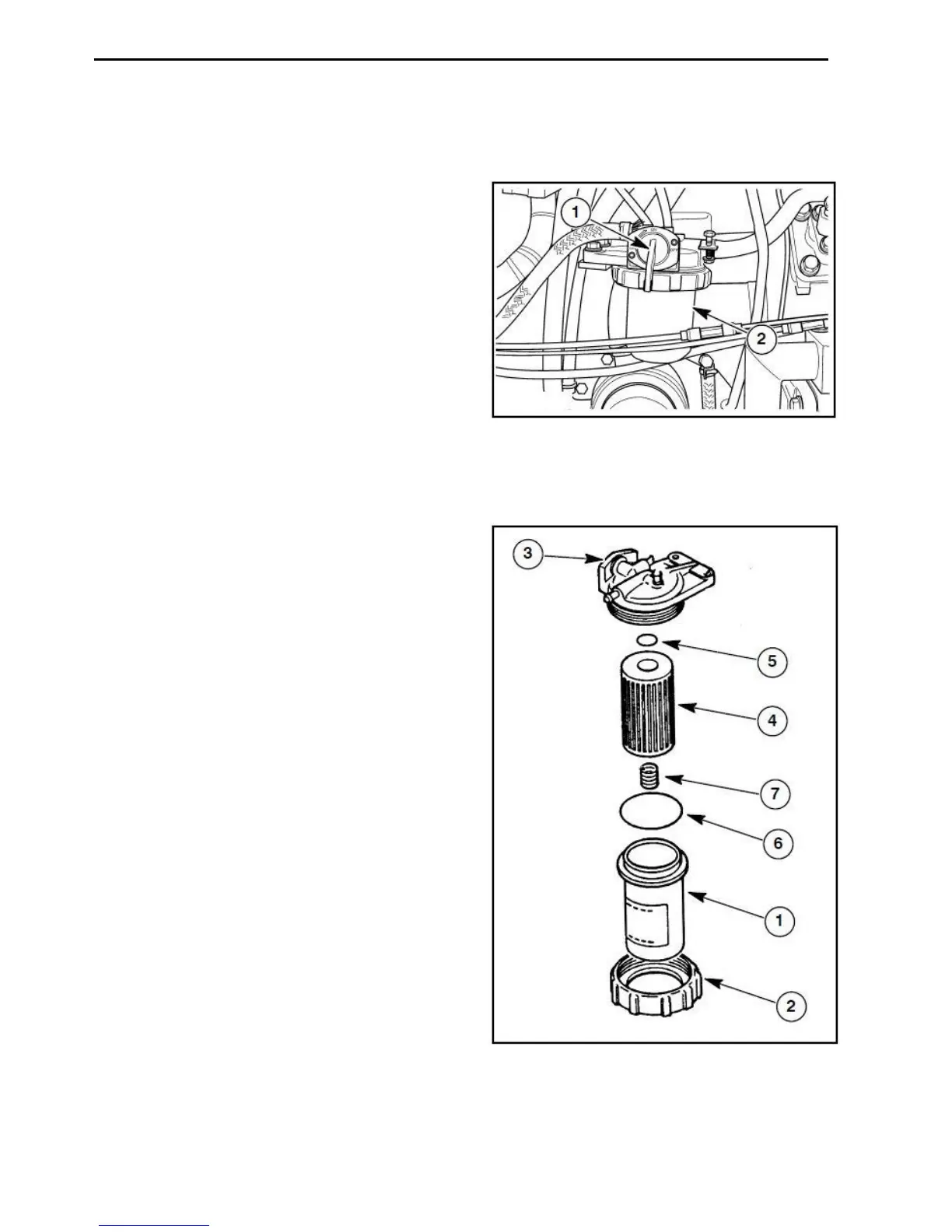 1

2

3

5

4

7

6

1

2