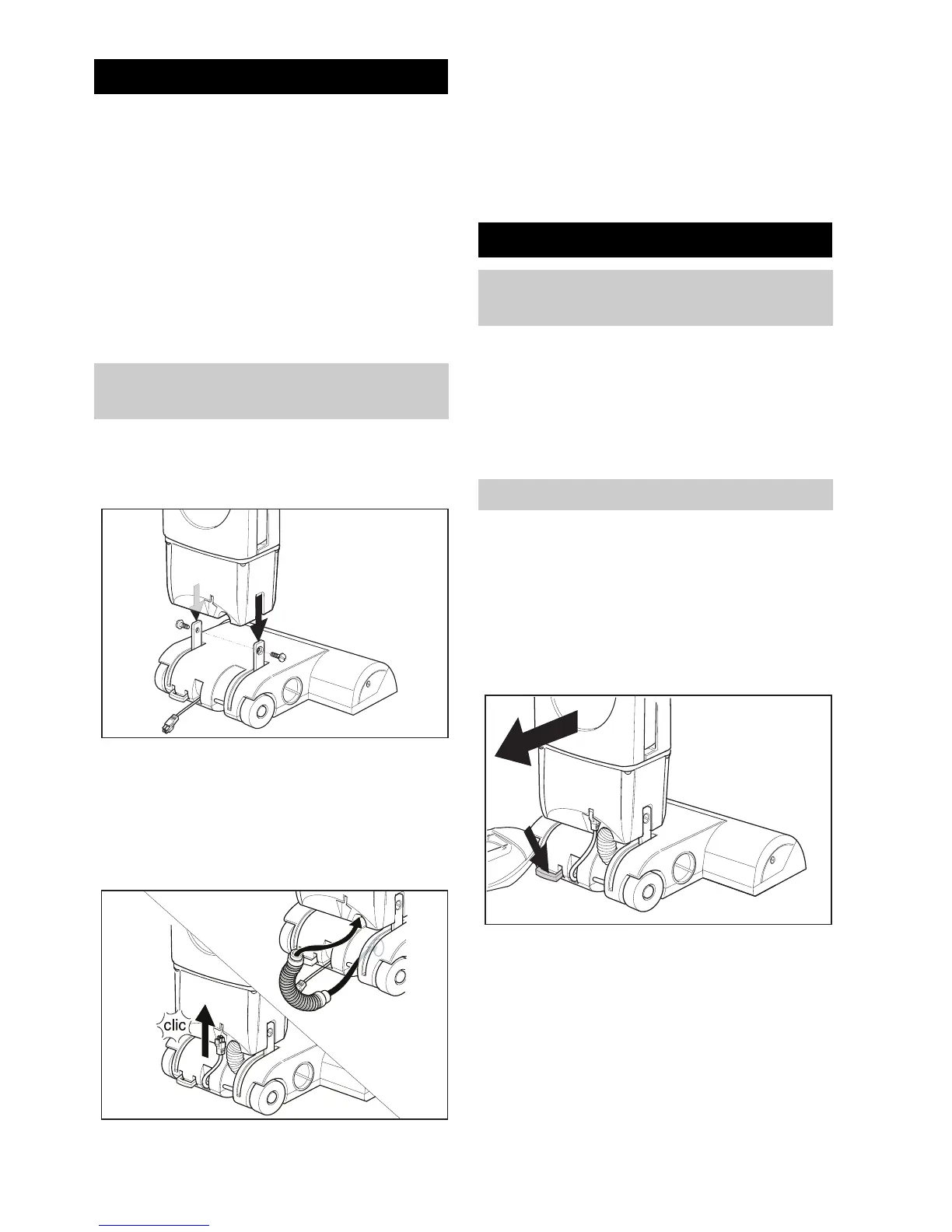 clic