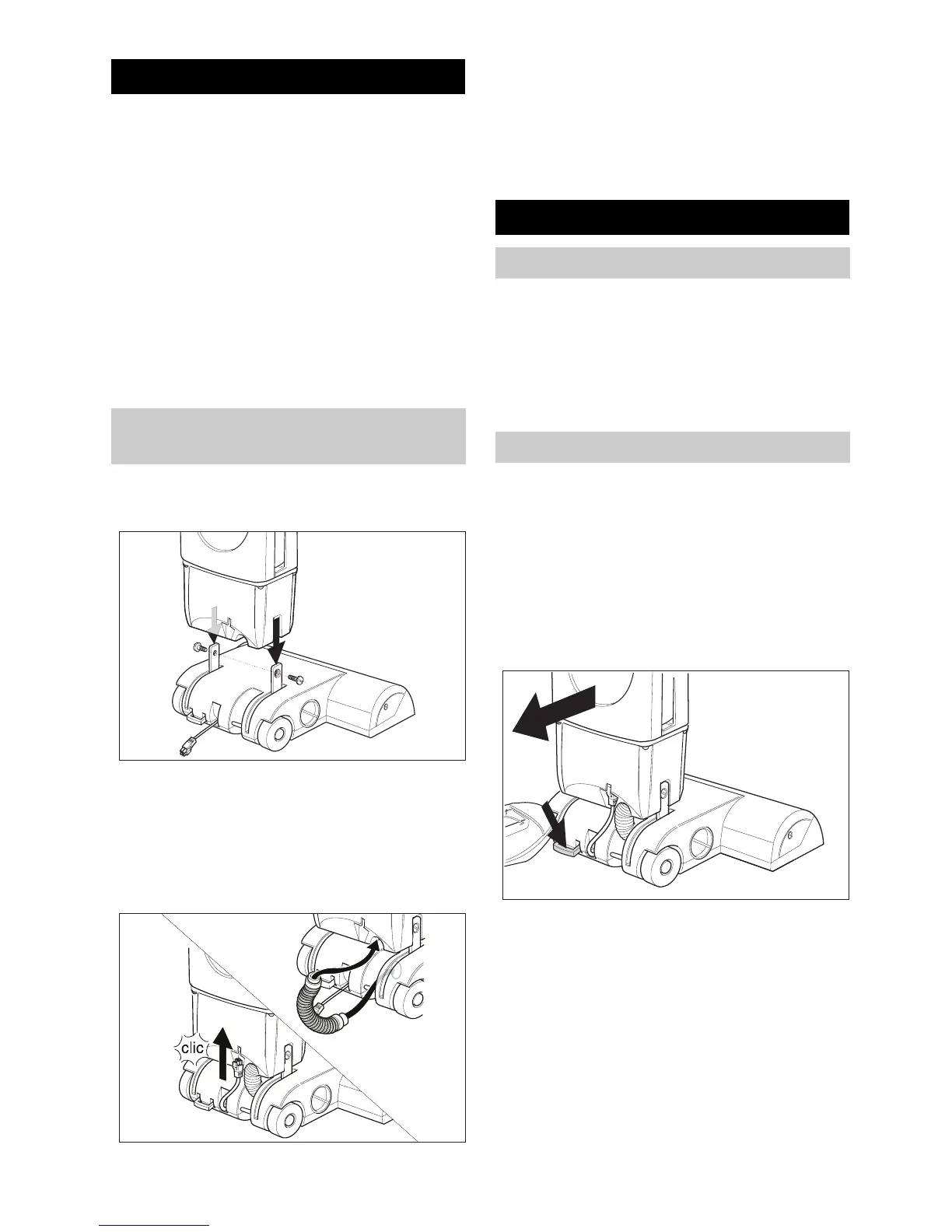 clic