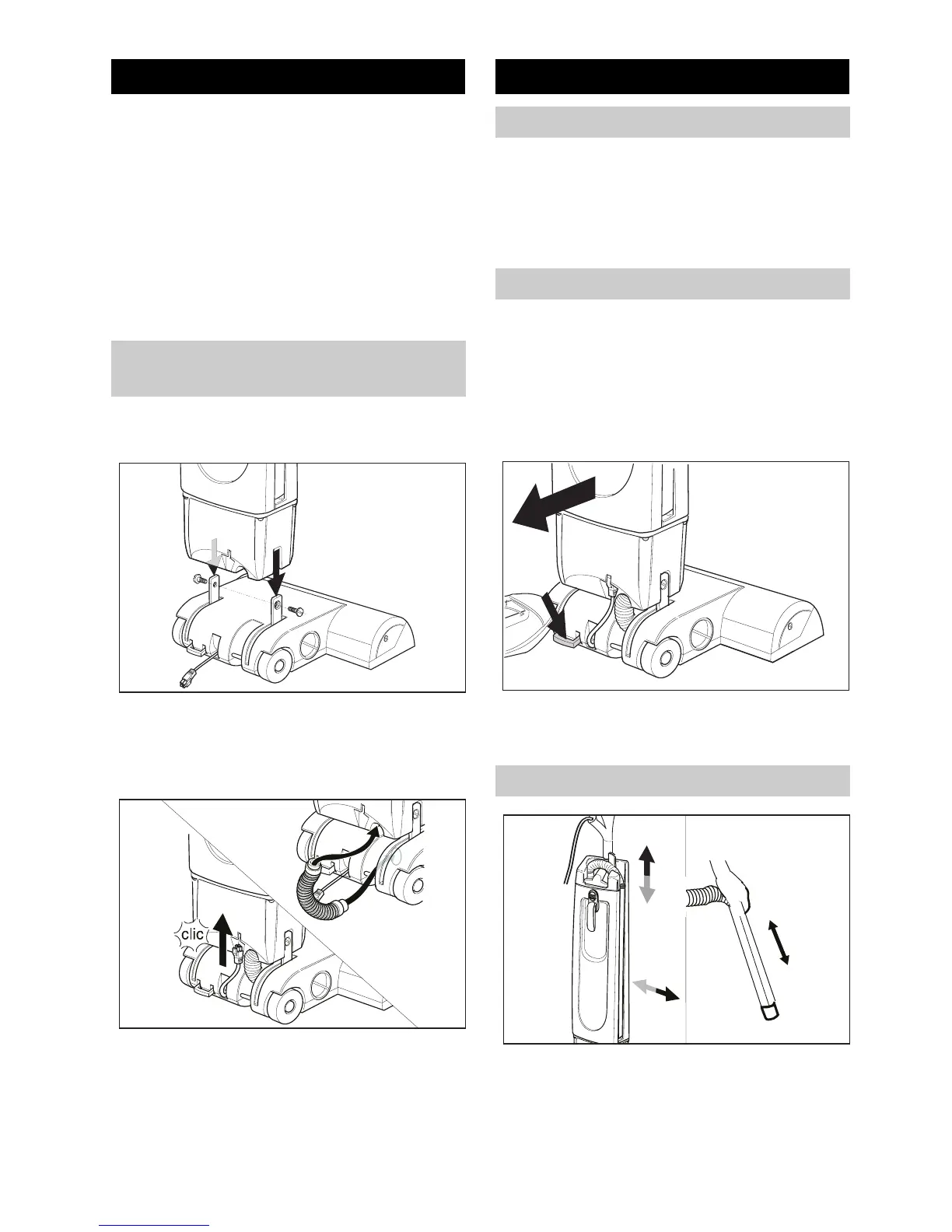 clic