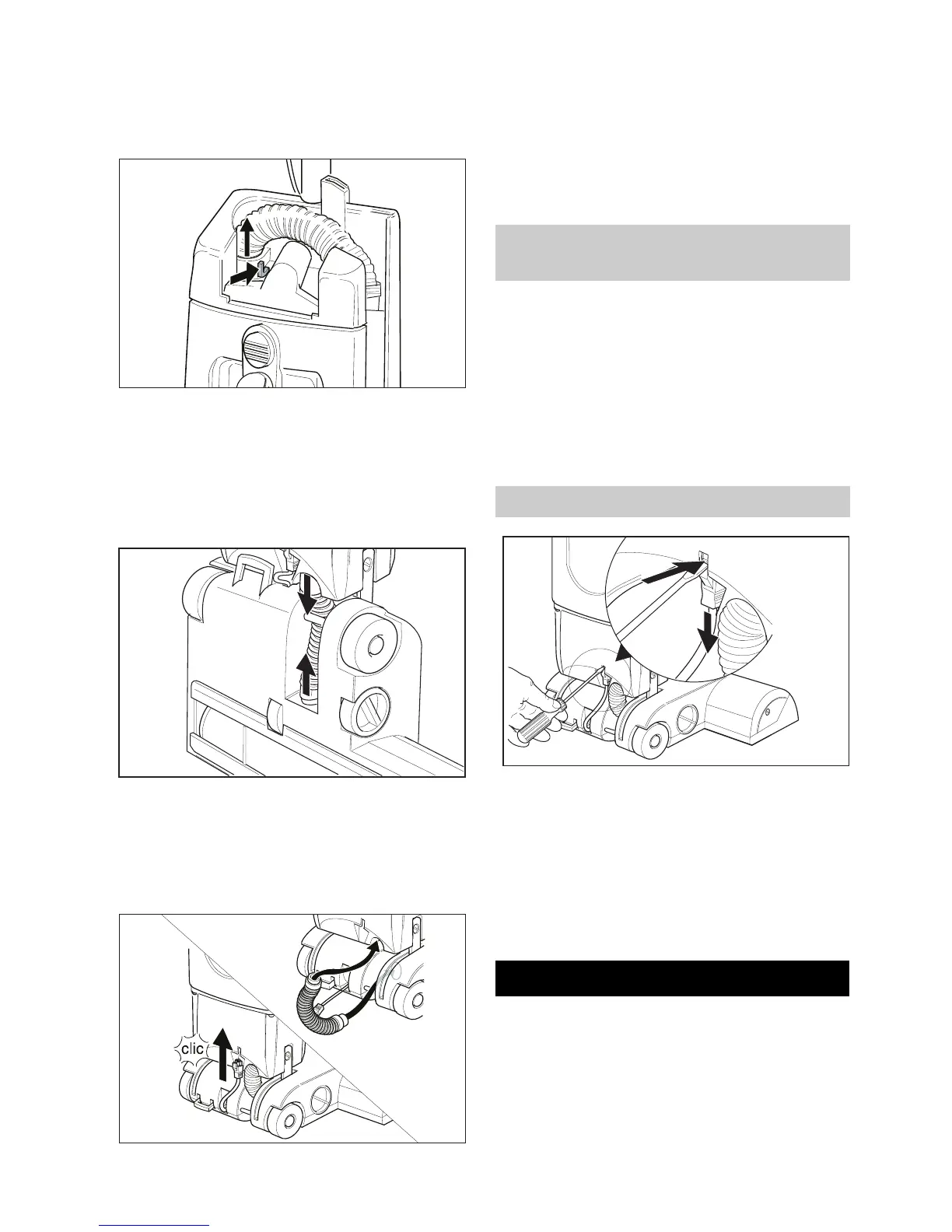 clic