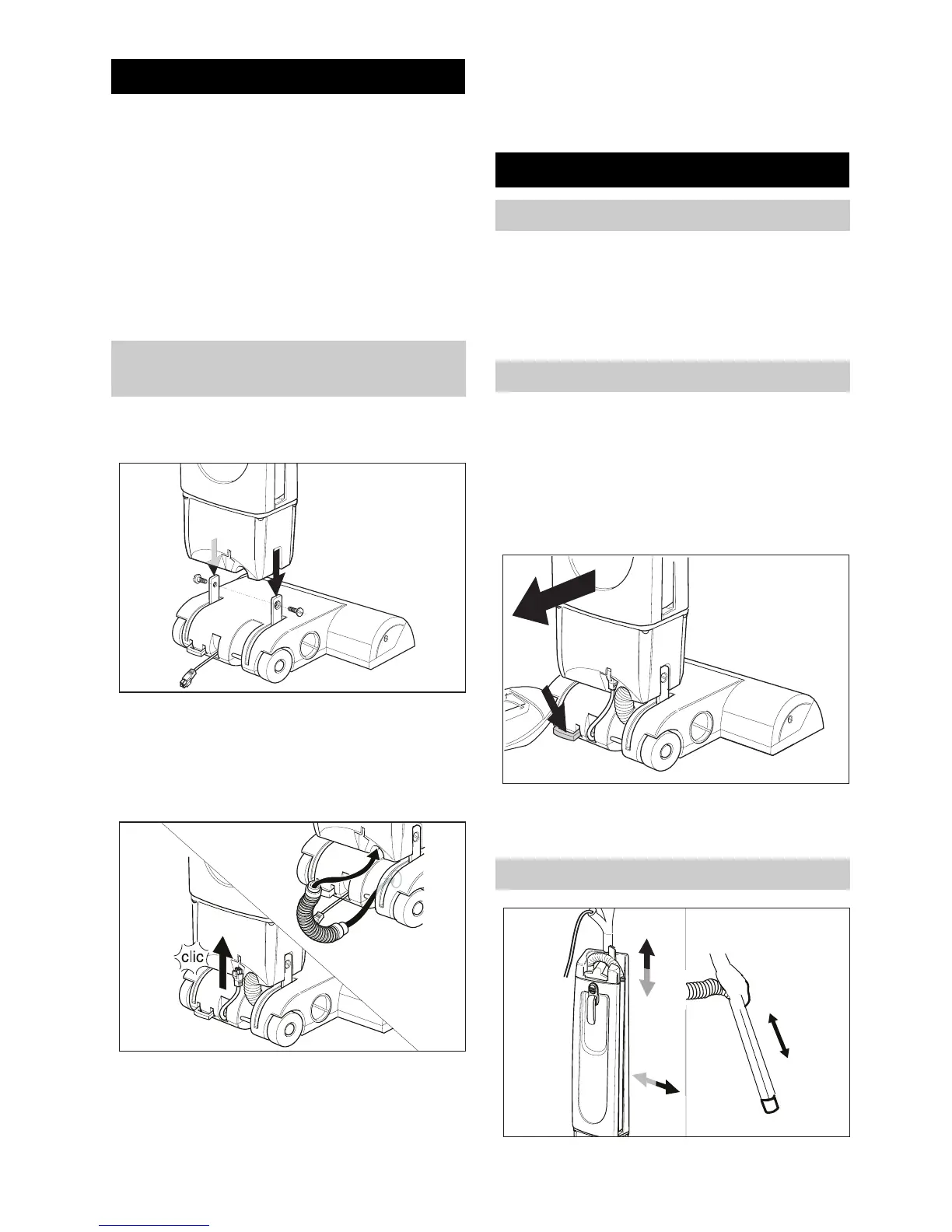 clic