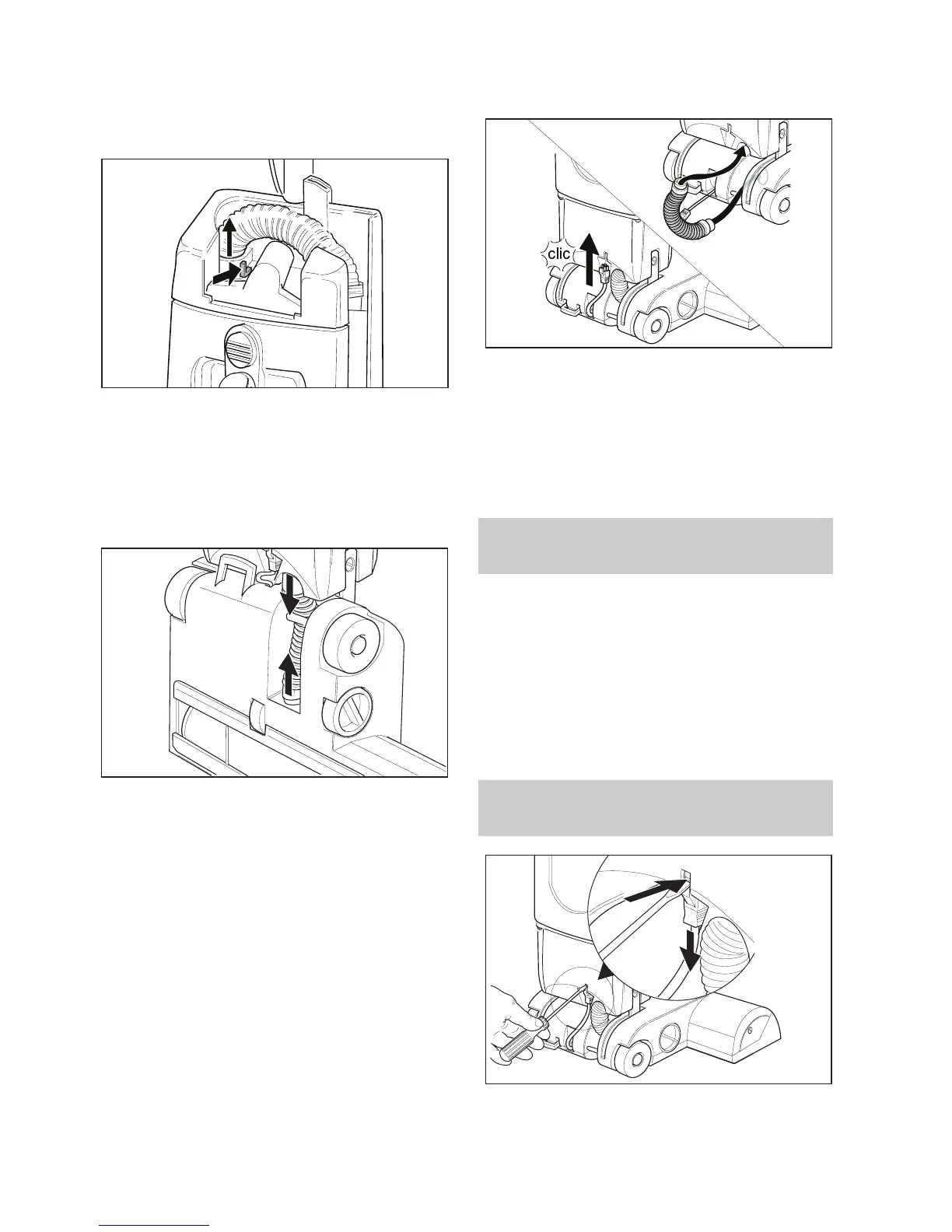 clic