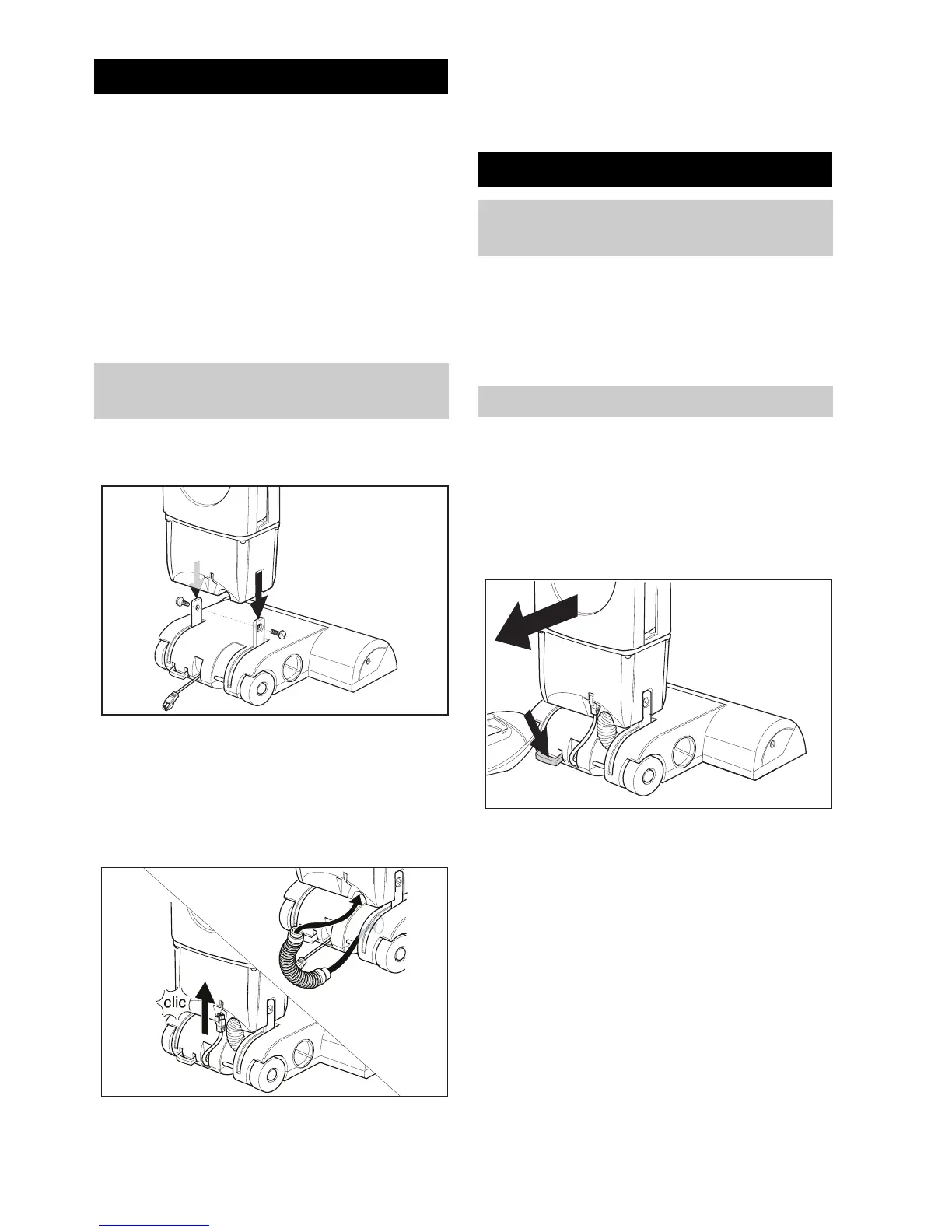 clic