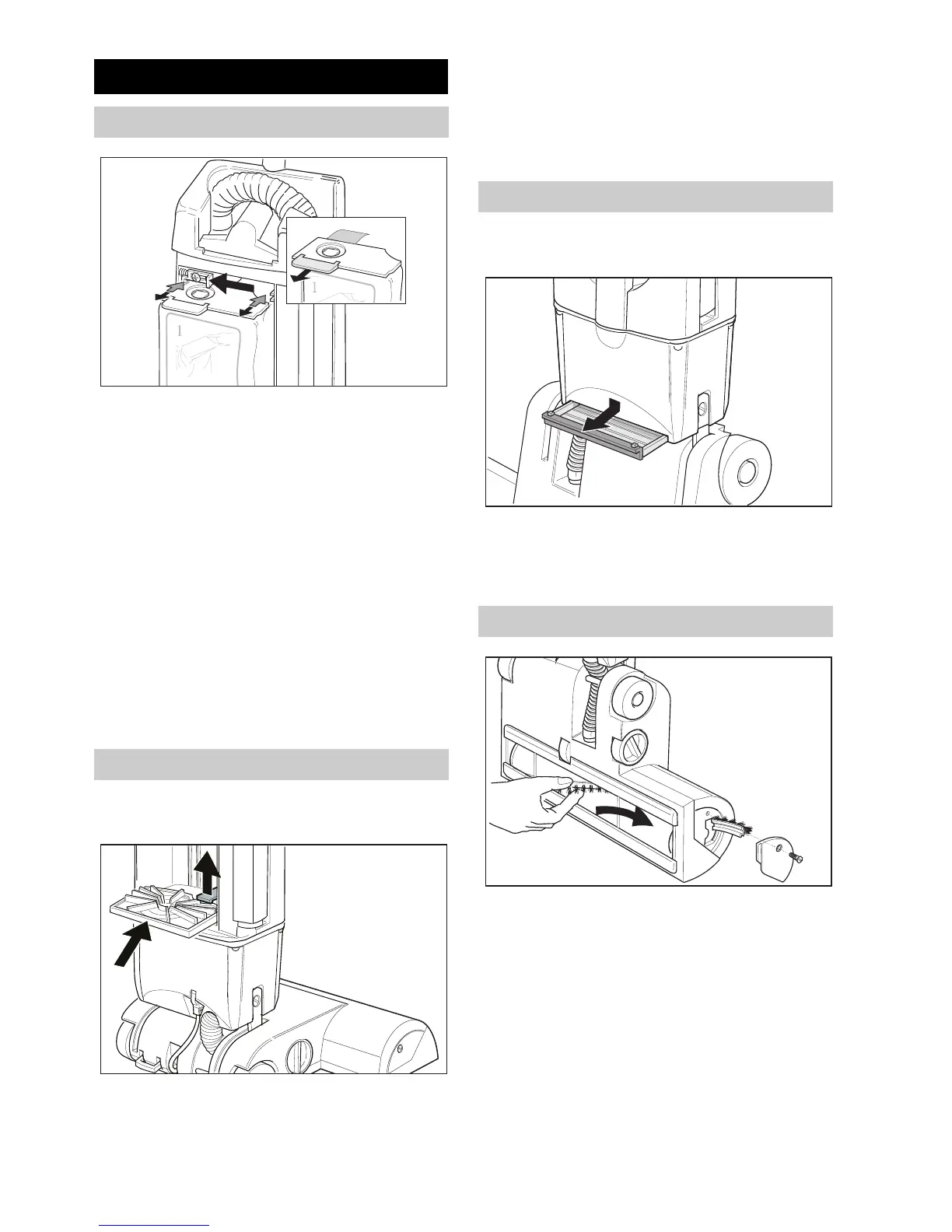 1

1