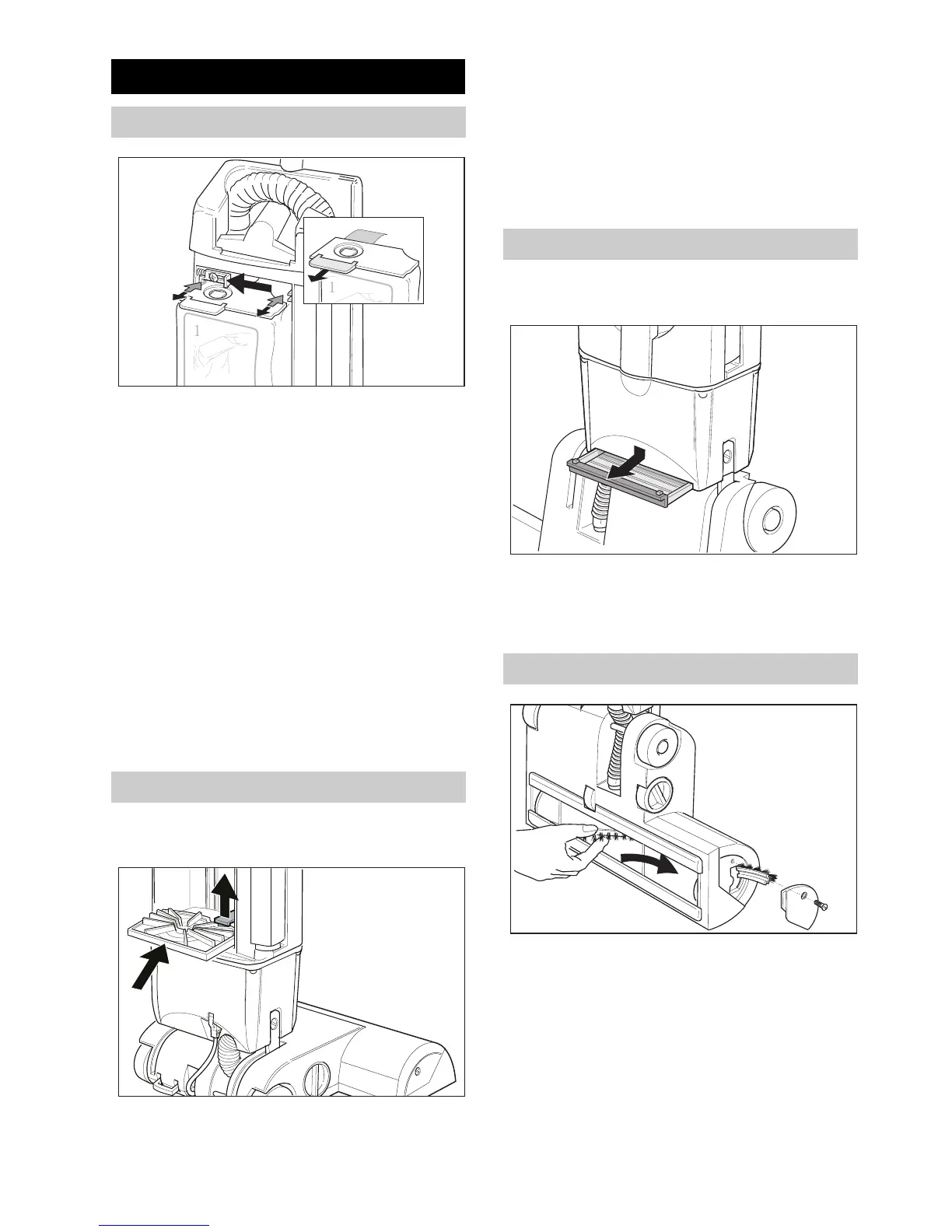 1

1