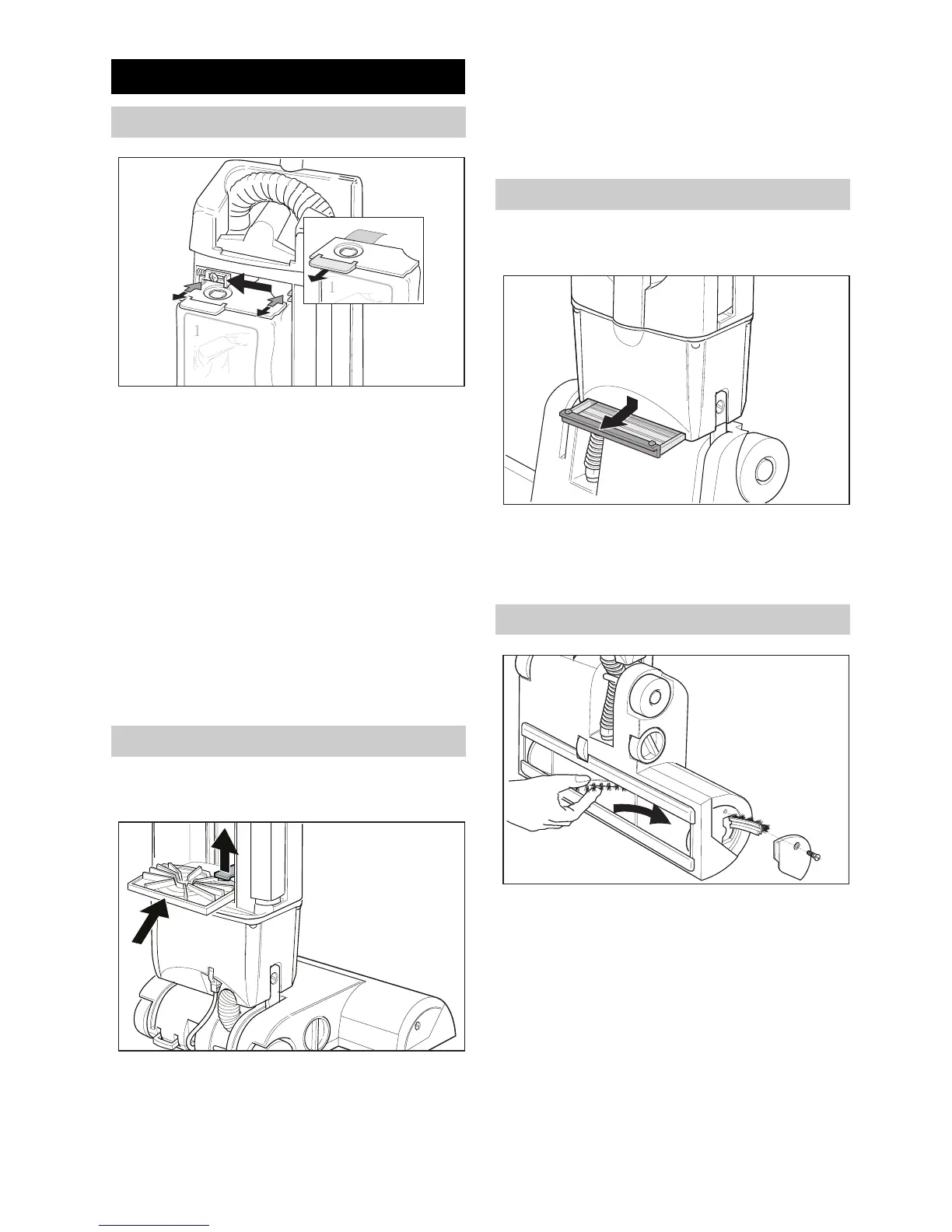 1

1