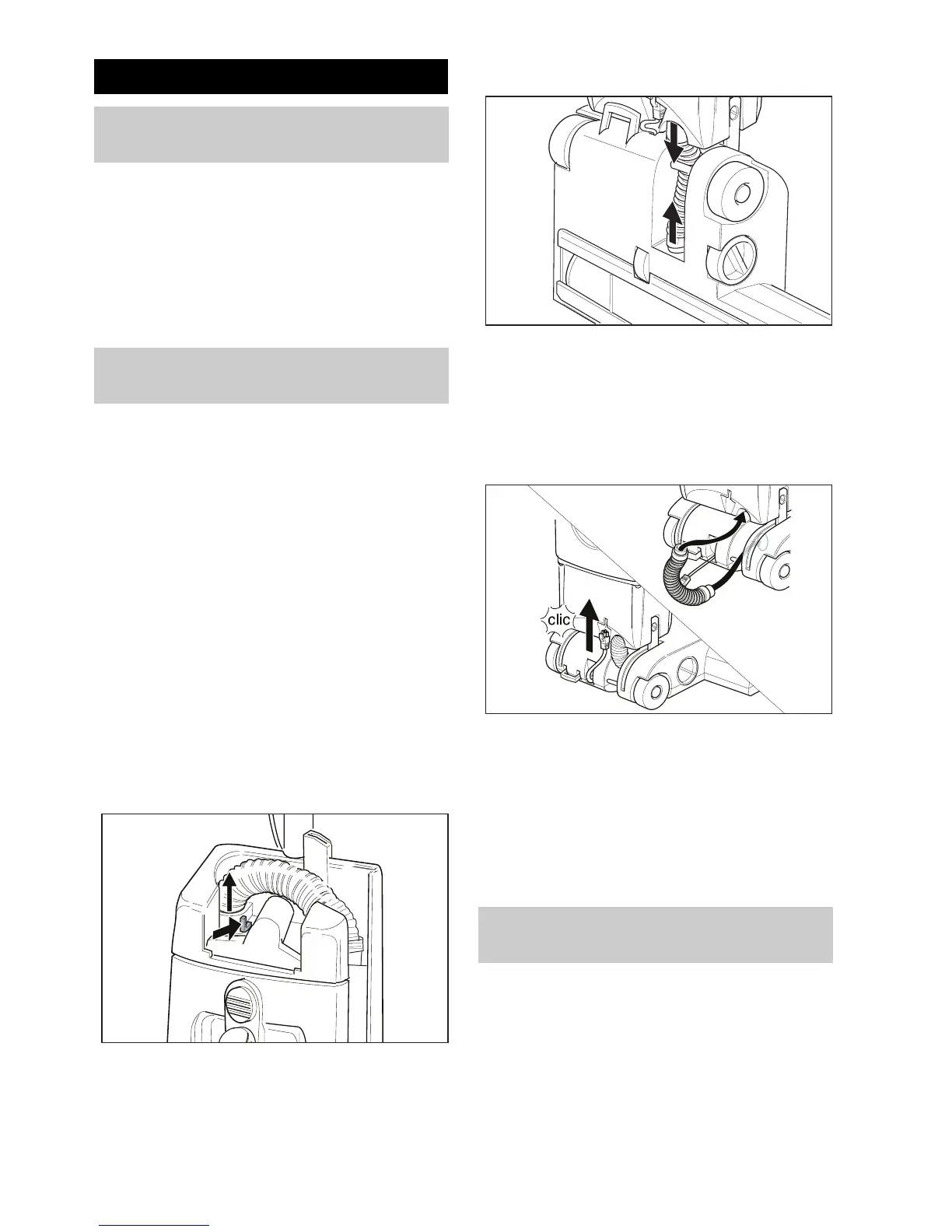 clic