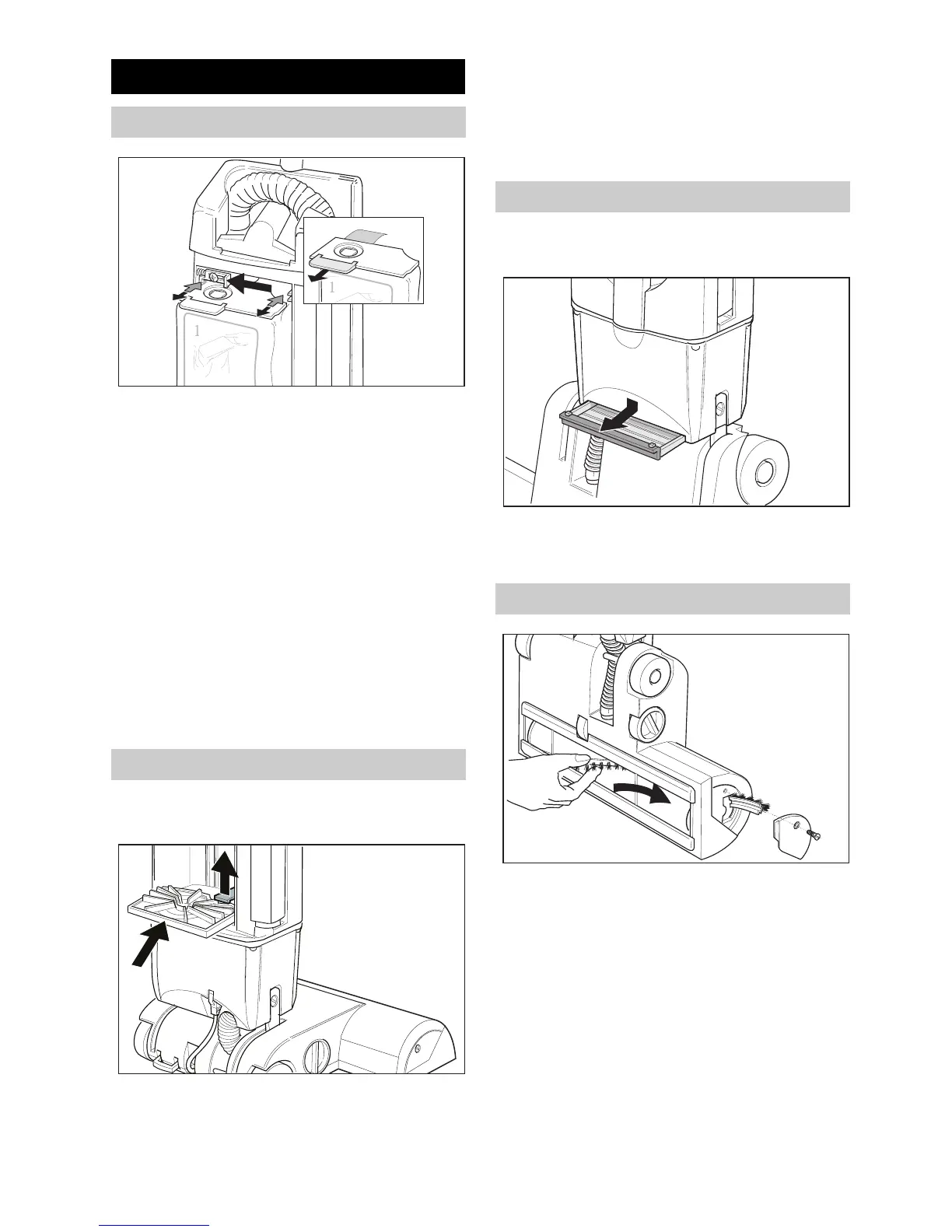 1

1