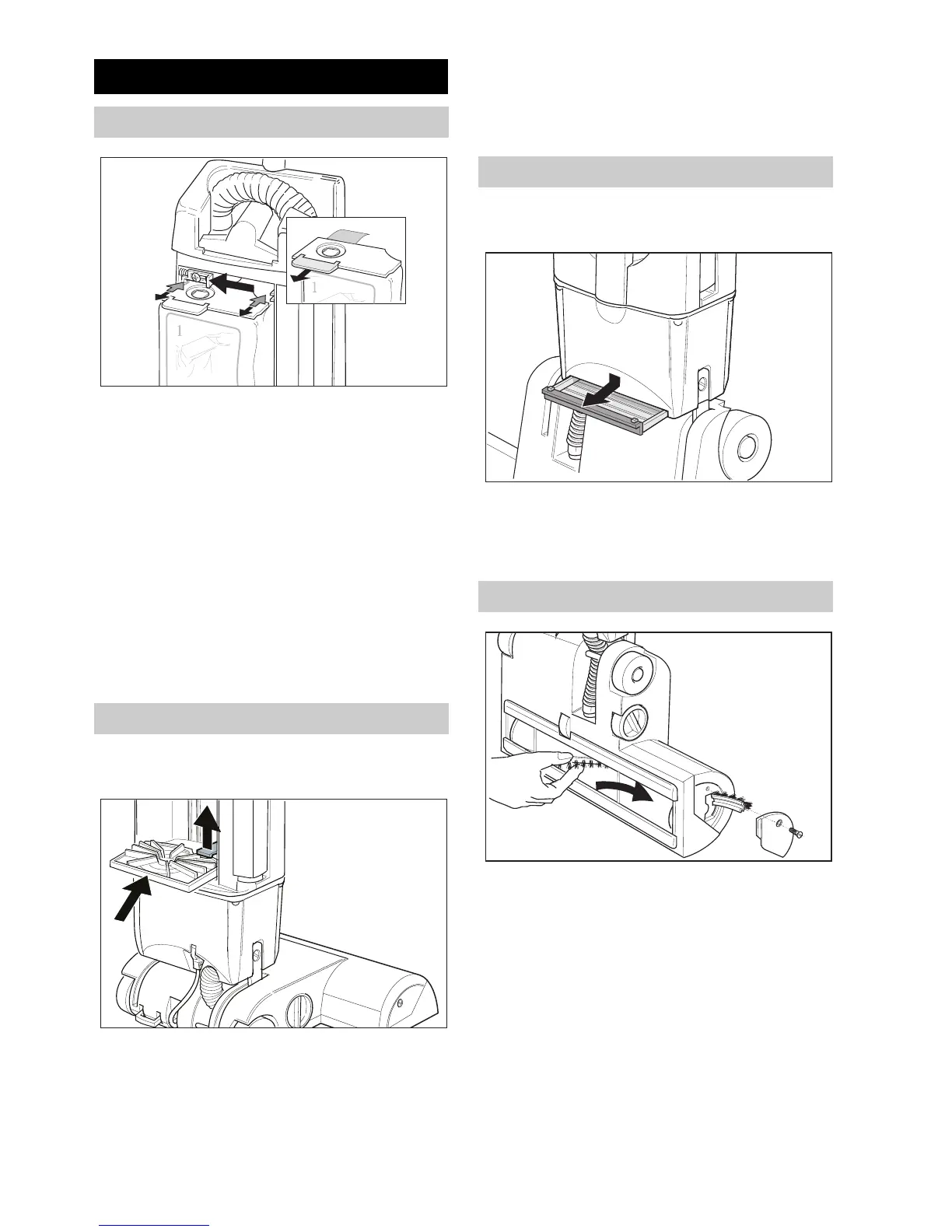 1

1