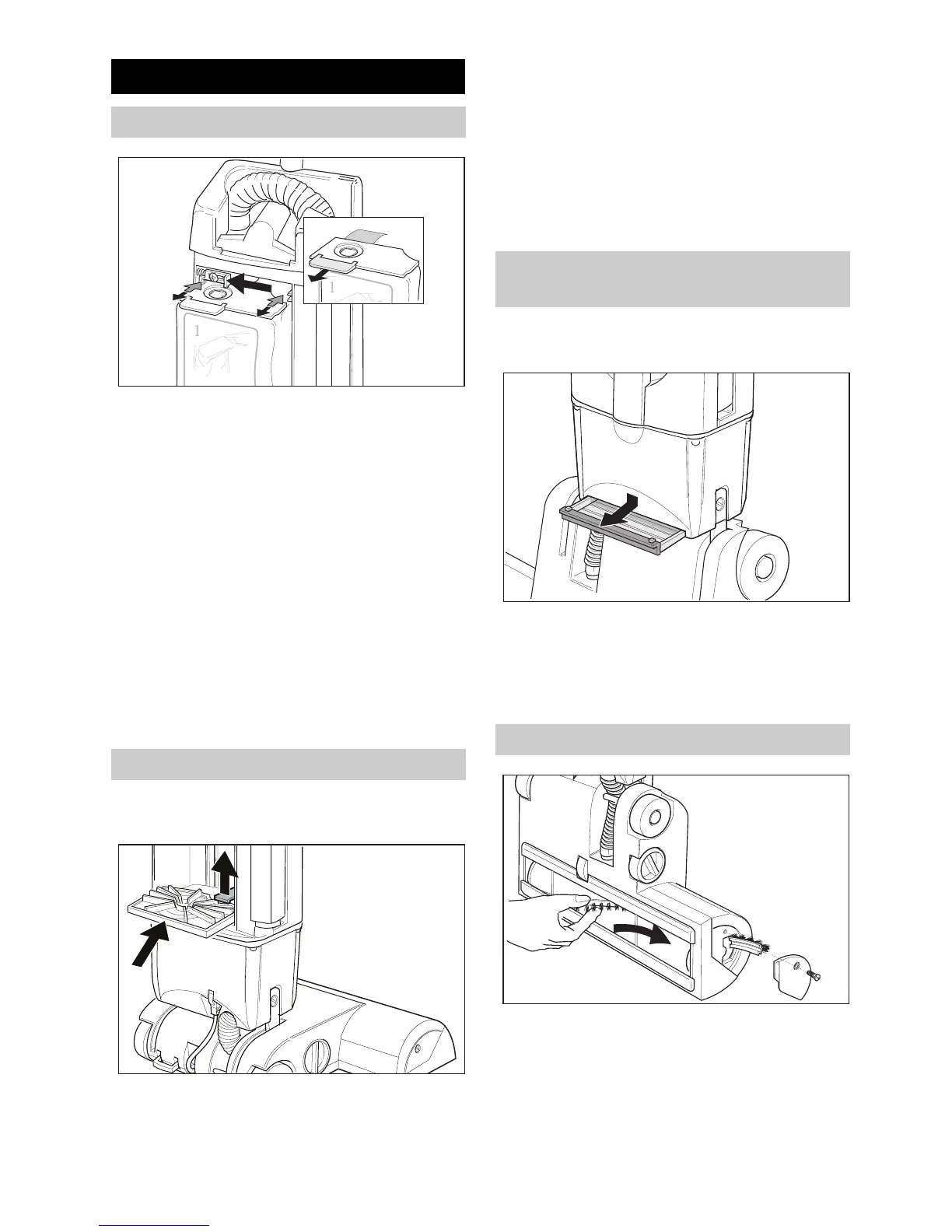 1

1