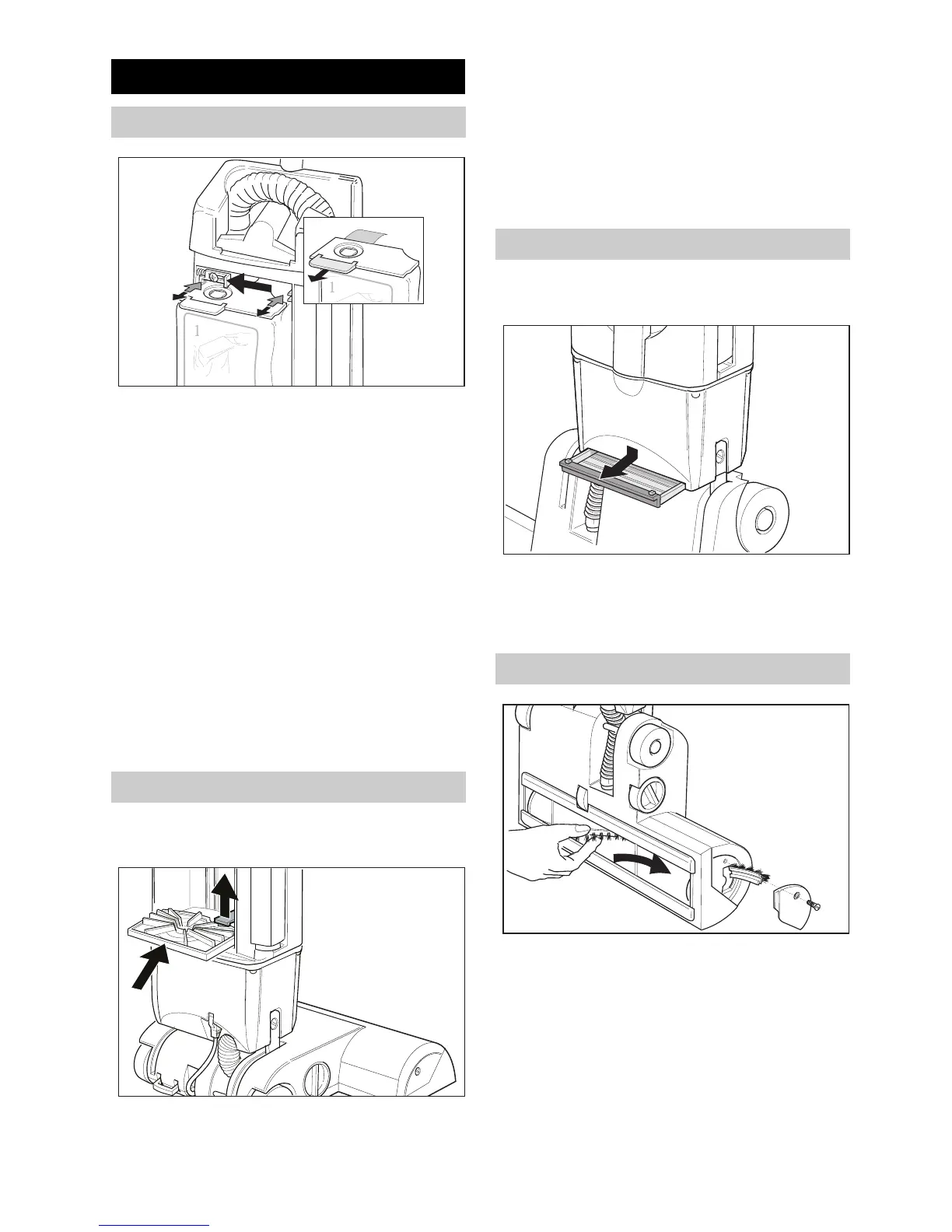 1

1