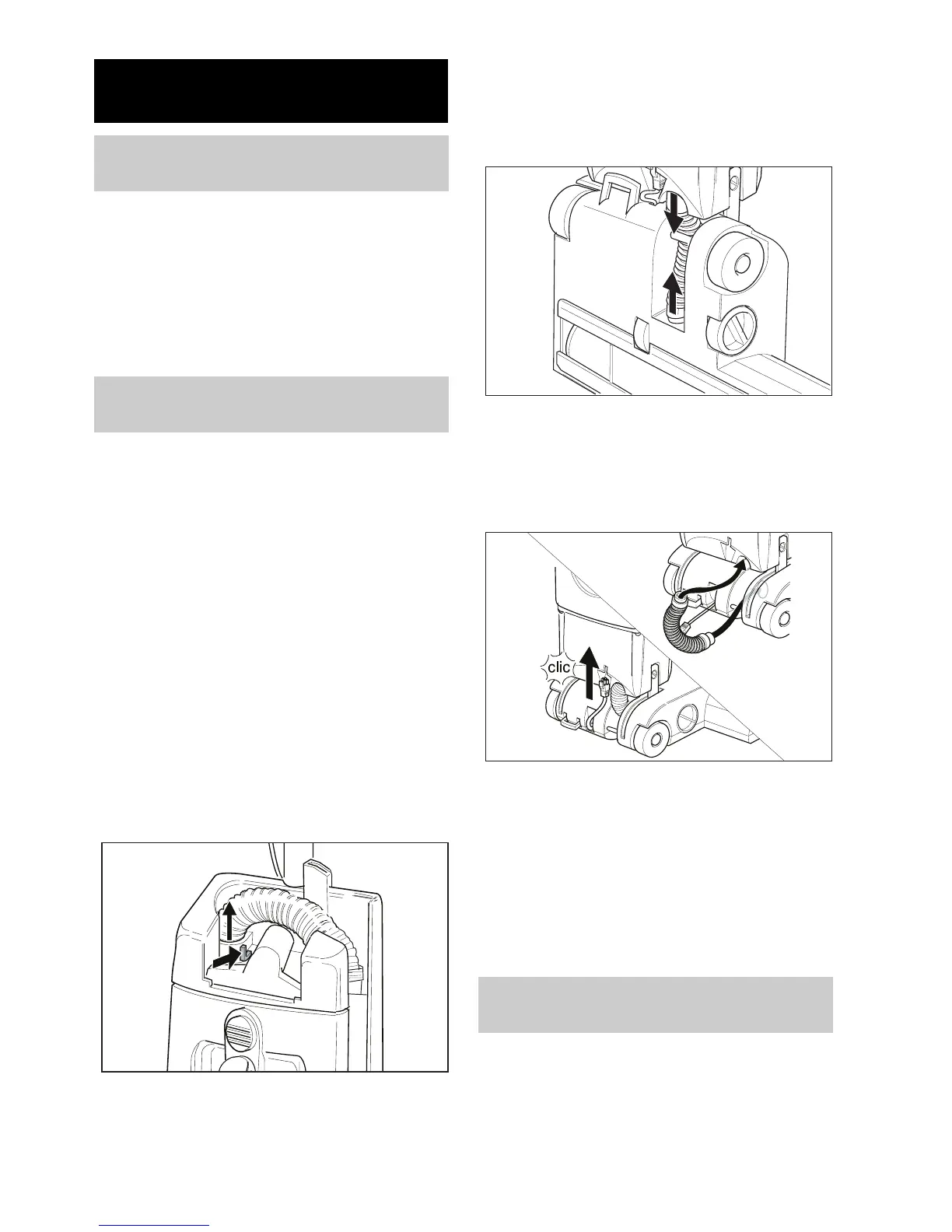 clic