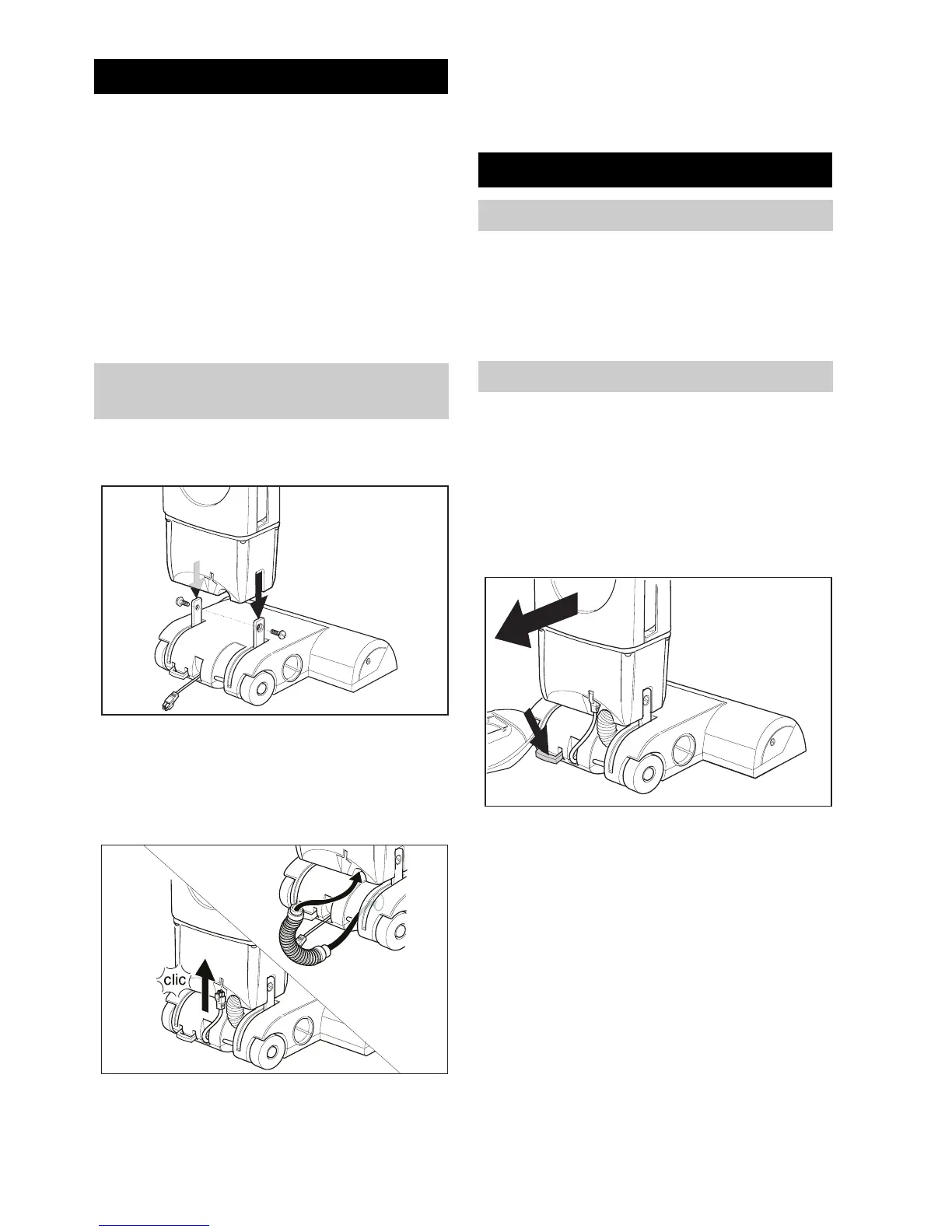 clic