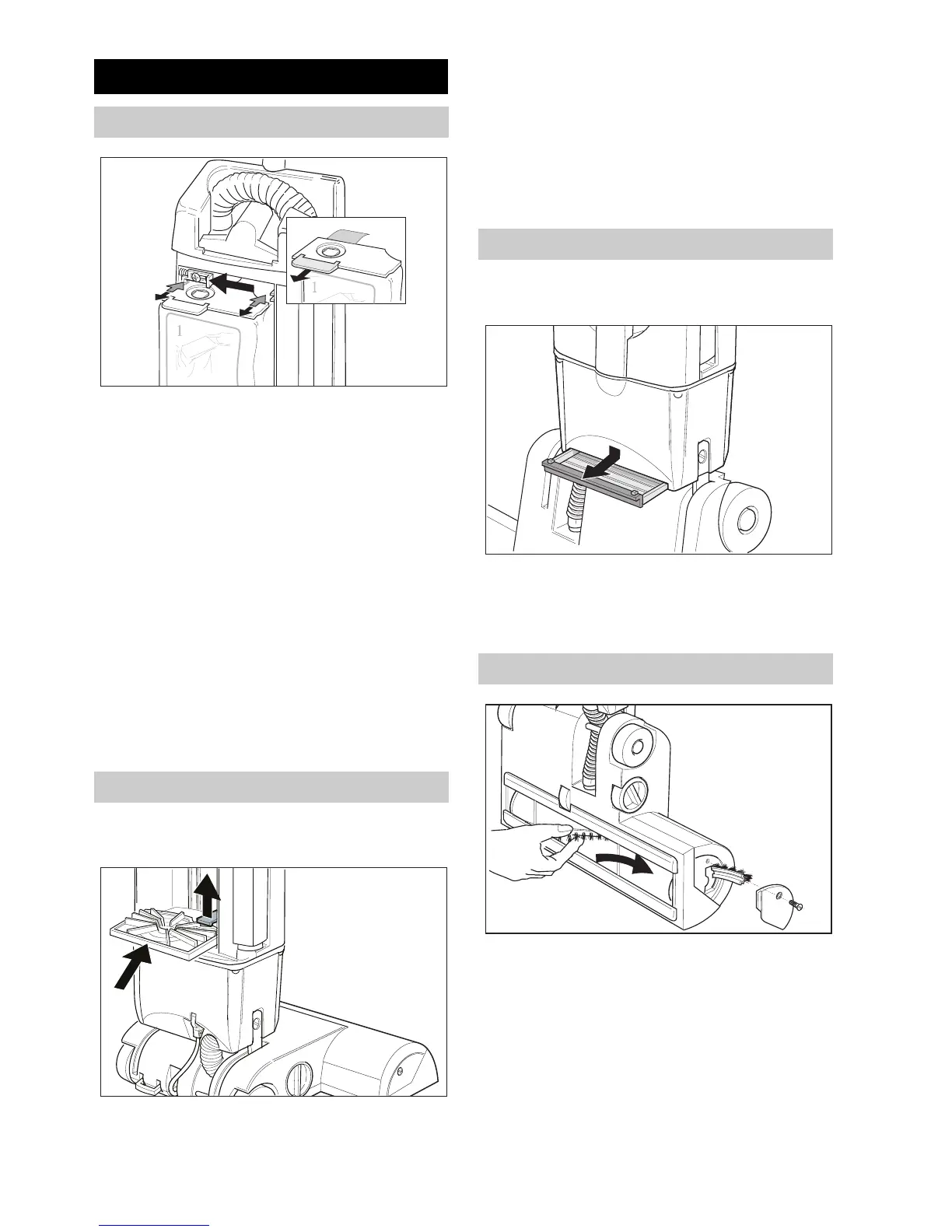 1

1