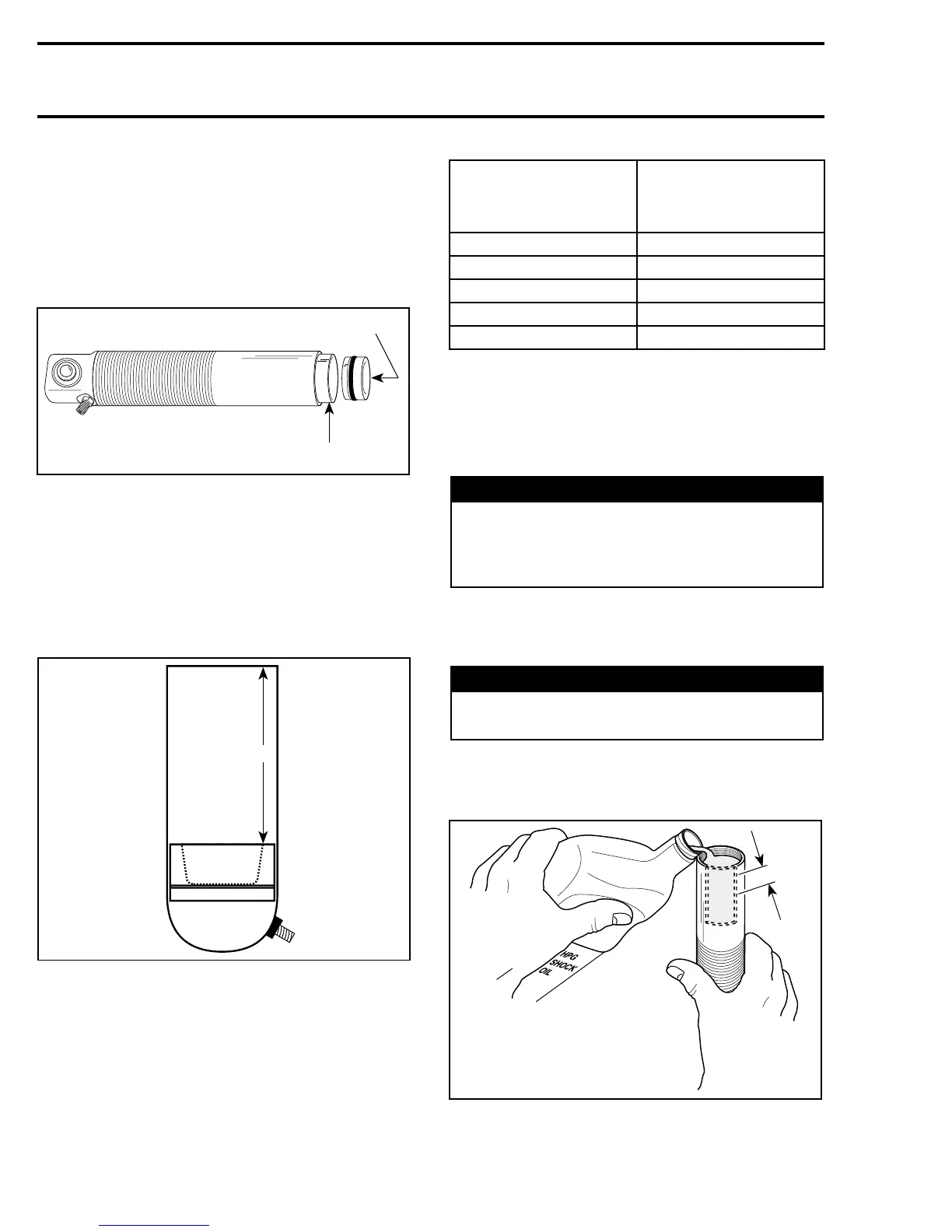 HPG
SHOCK
OIL