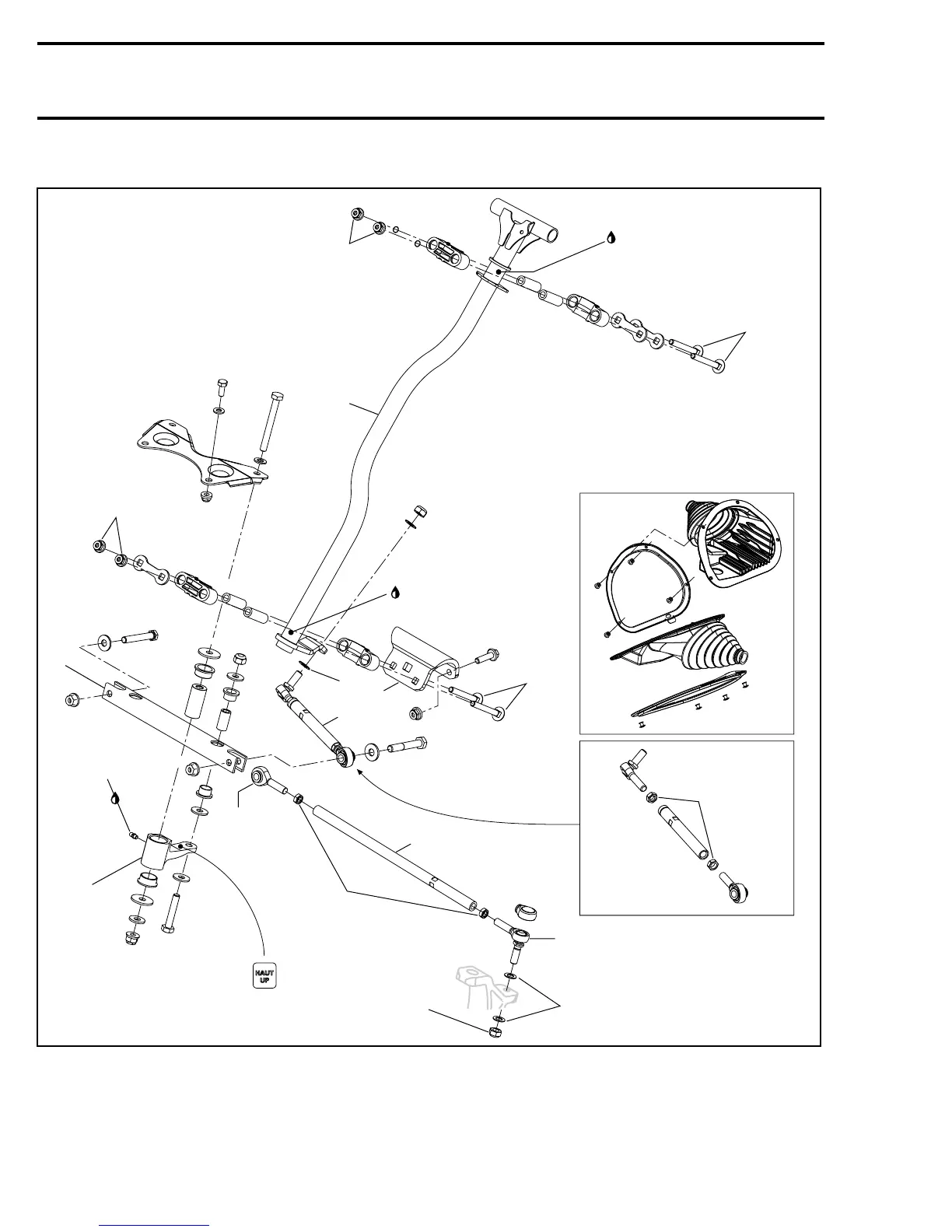 HAUT
UP