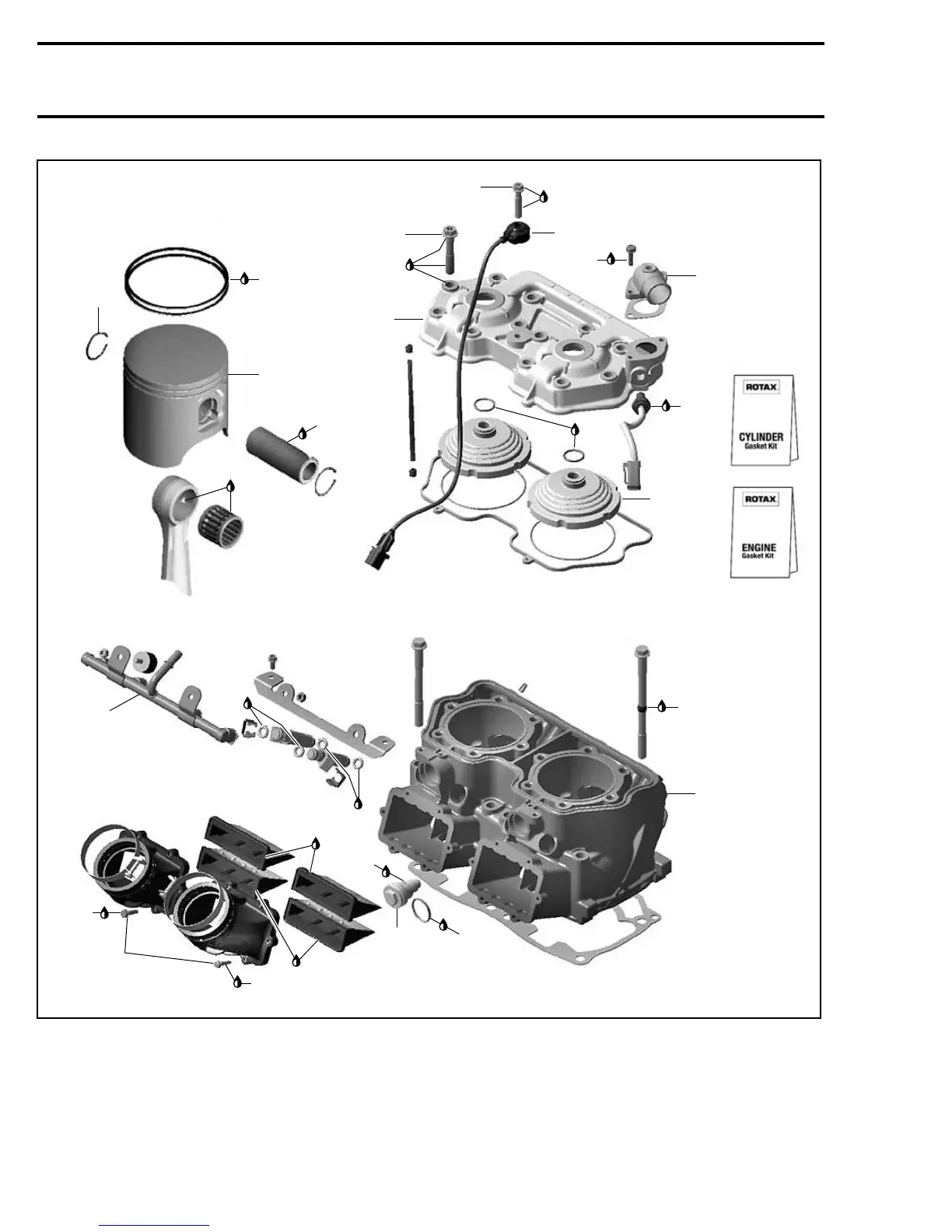 ROTAX
CYLINDER
Gasket Kit

ROTAX
ENGINE
Gasket Kit