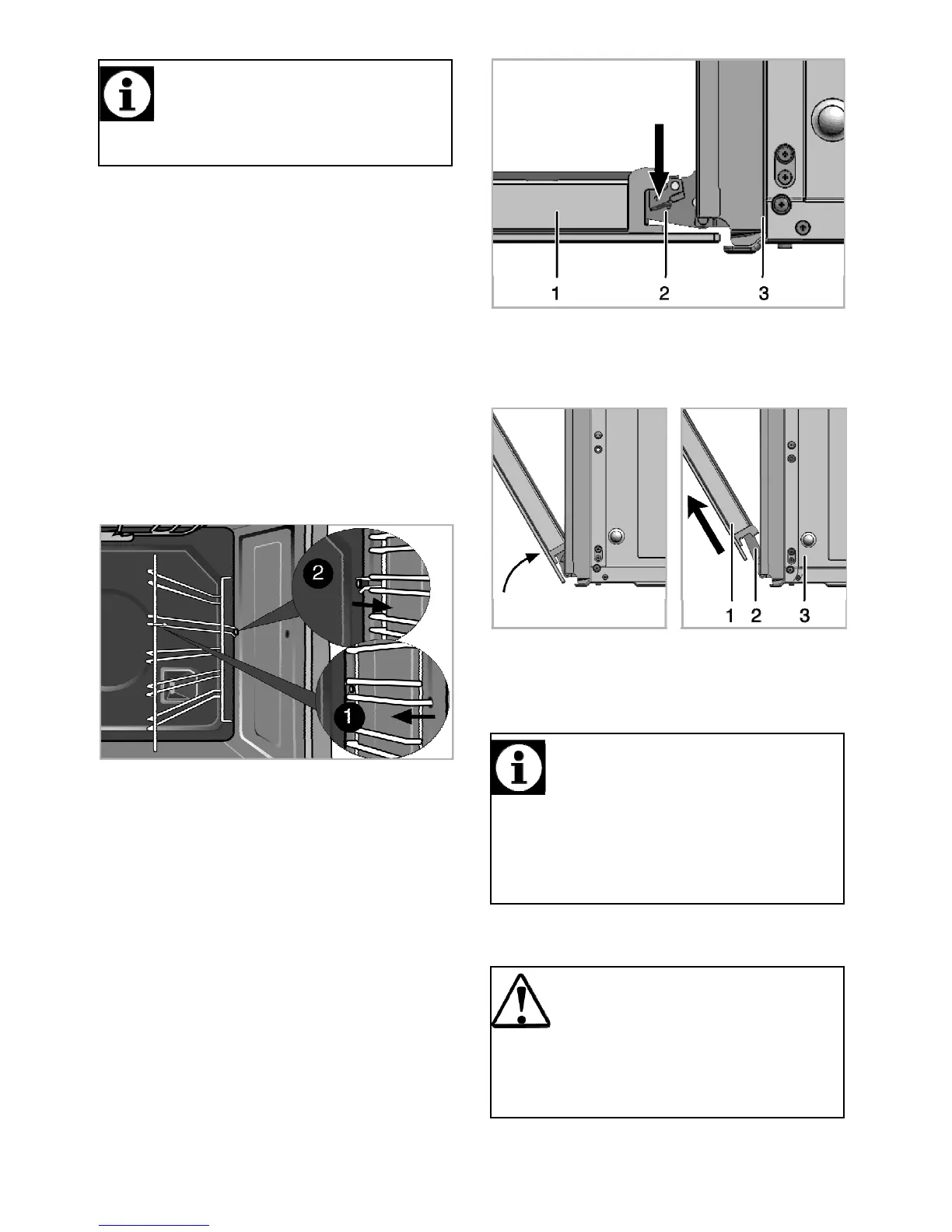 1 2 3

2

1

1 2 3