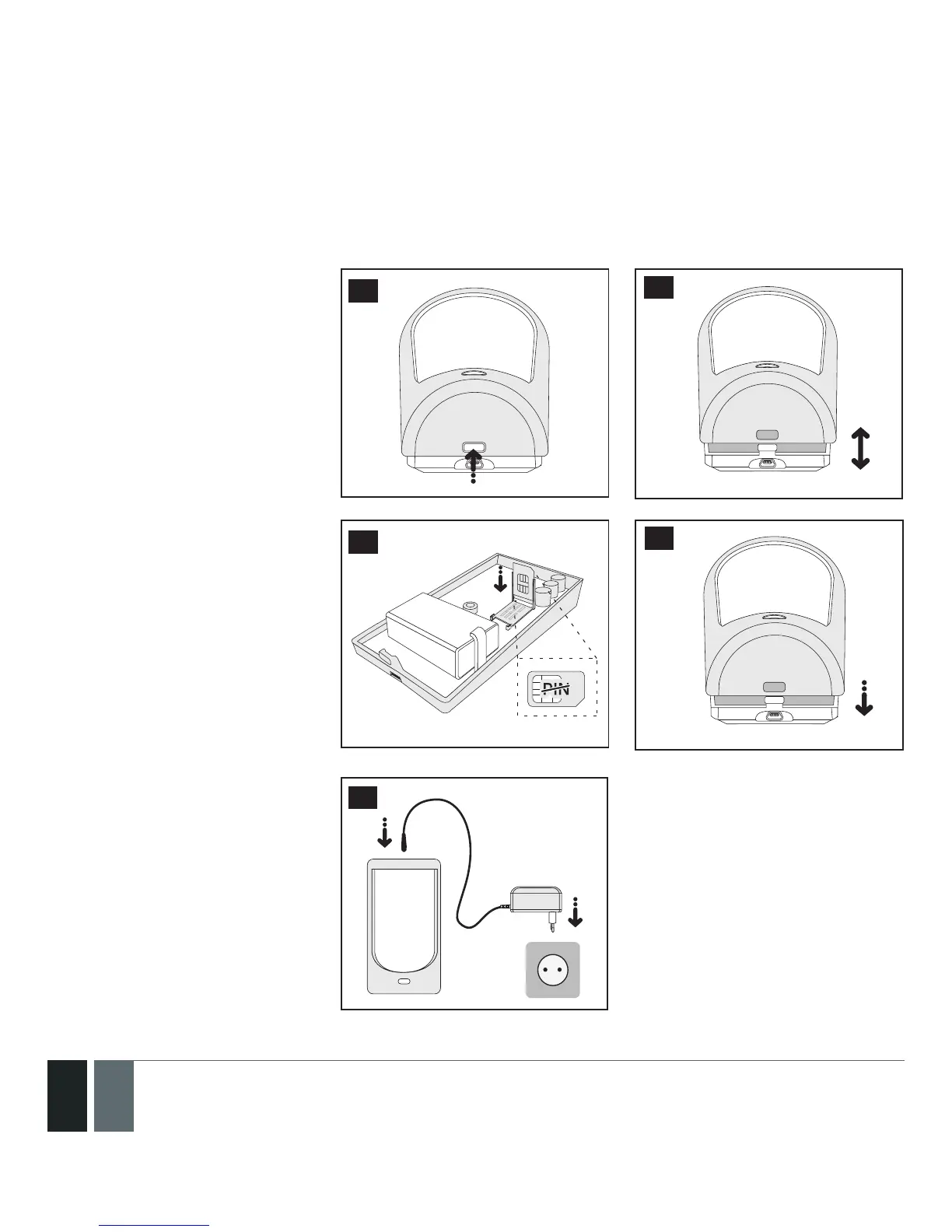 PIN