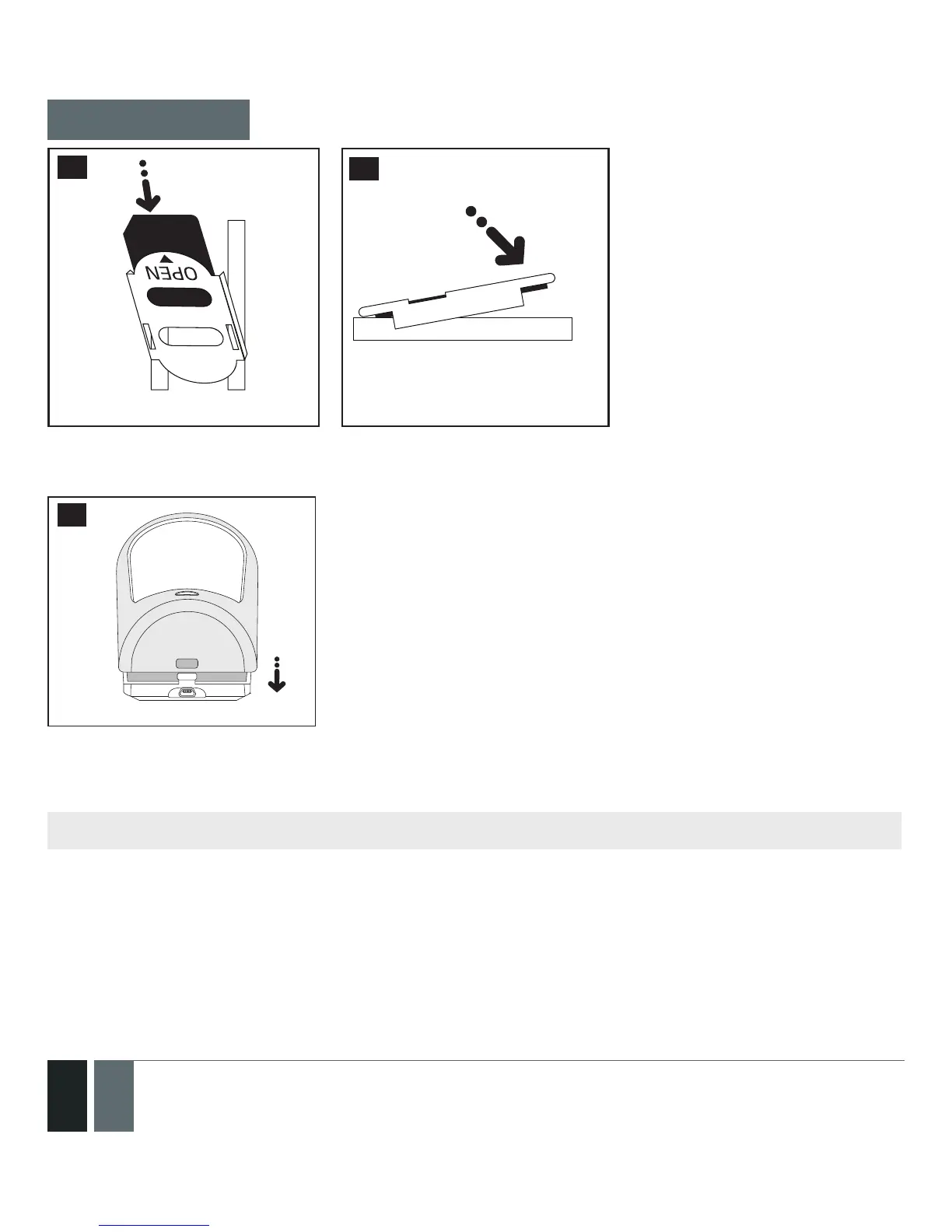 OPEN