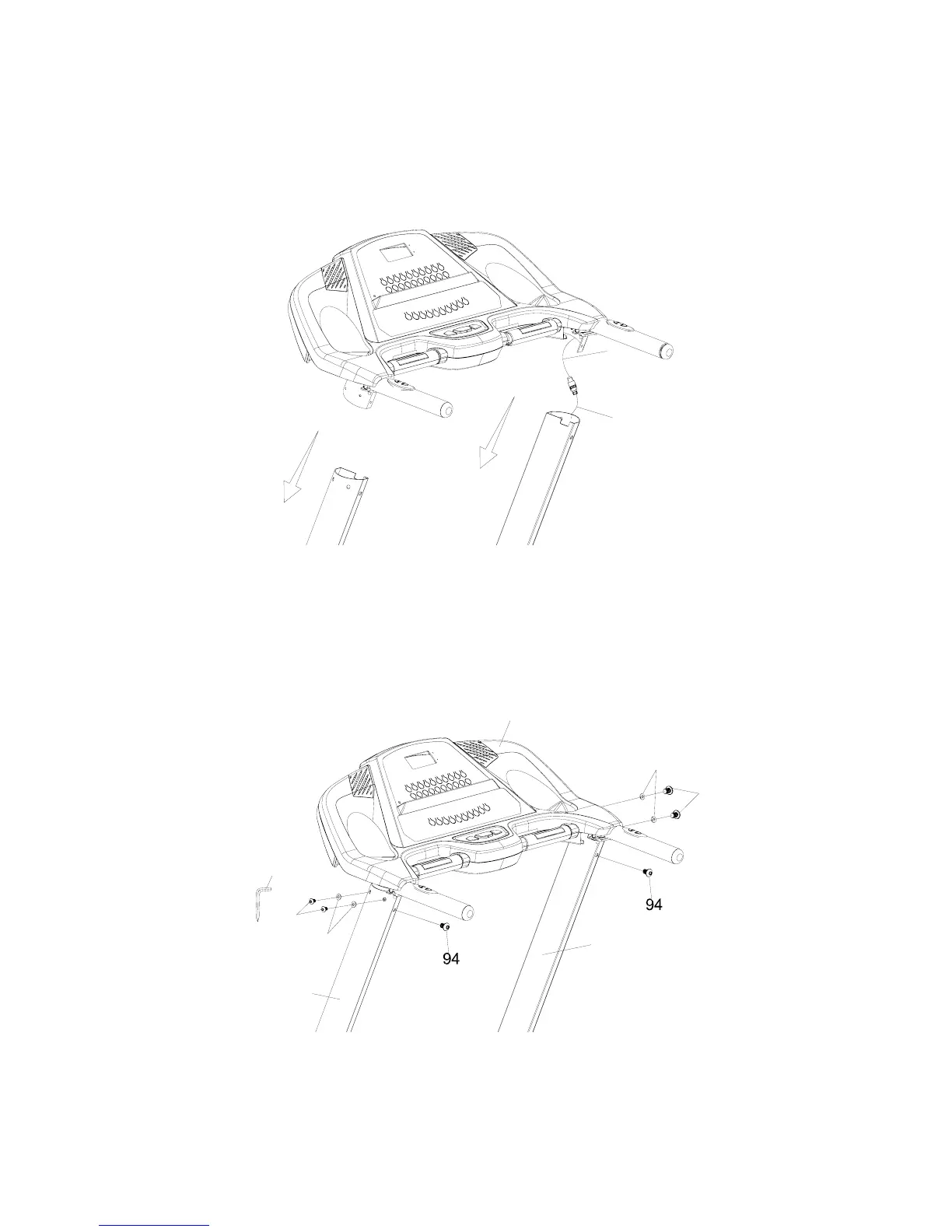 94

94