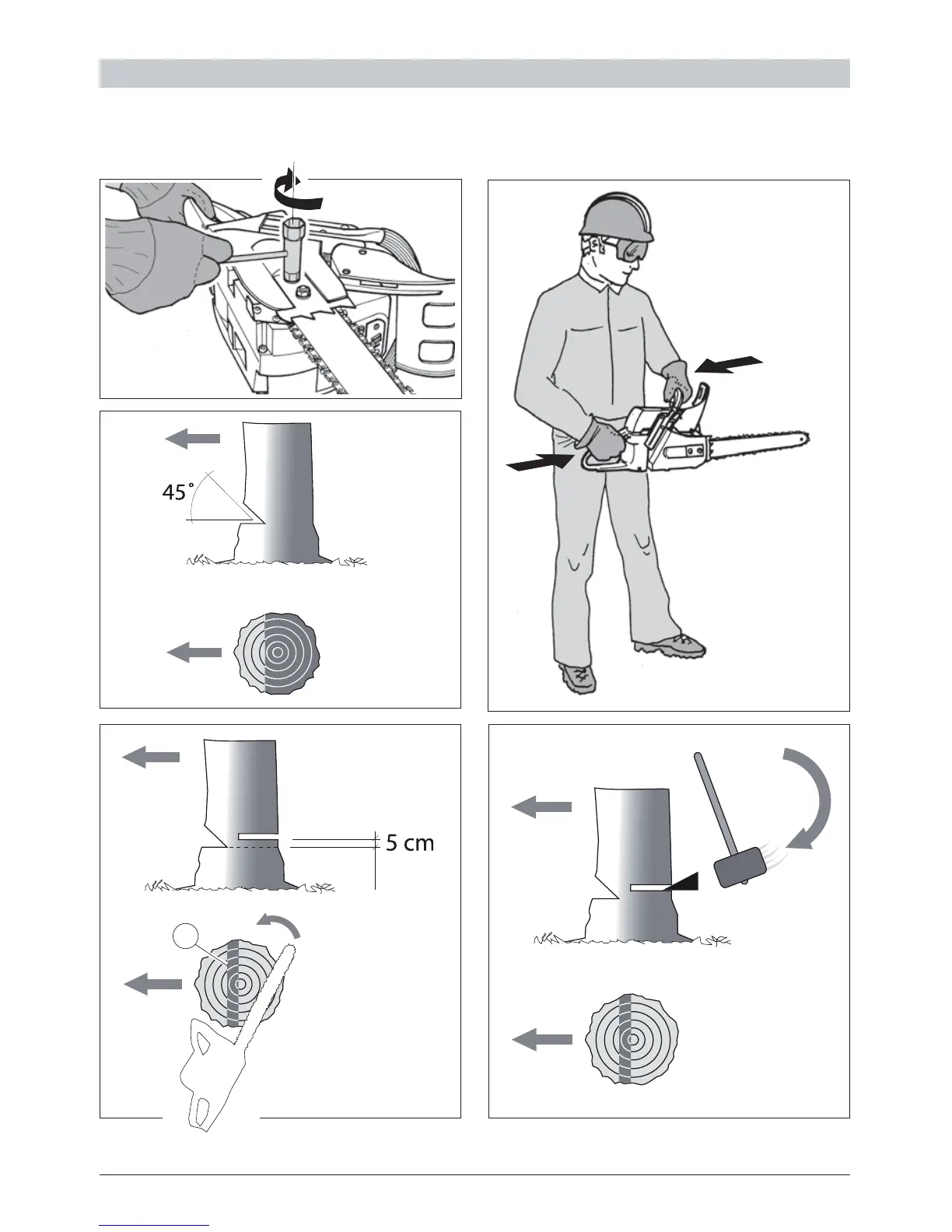 45˚

5 cm