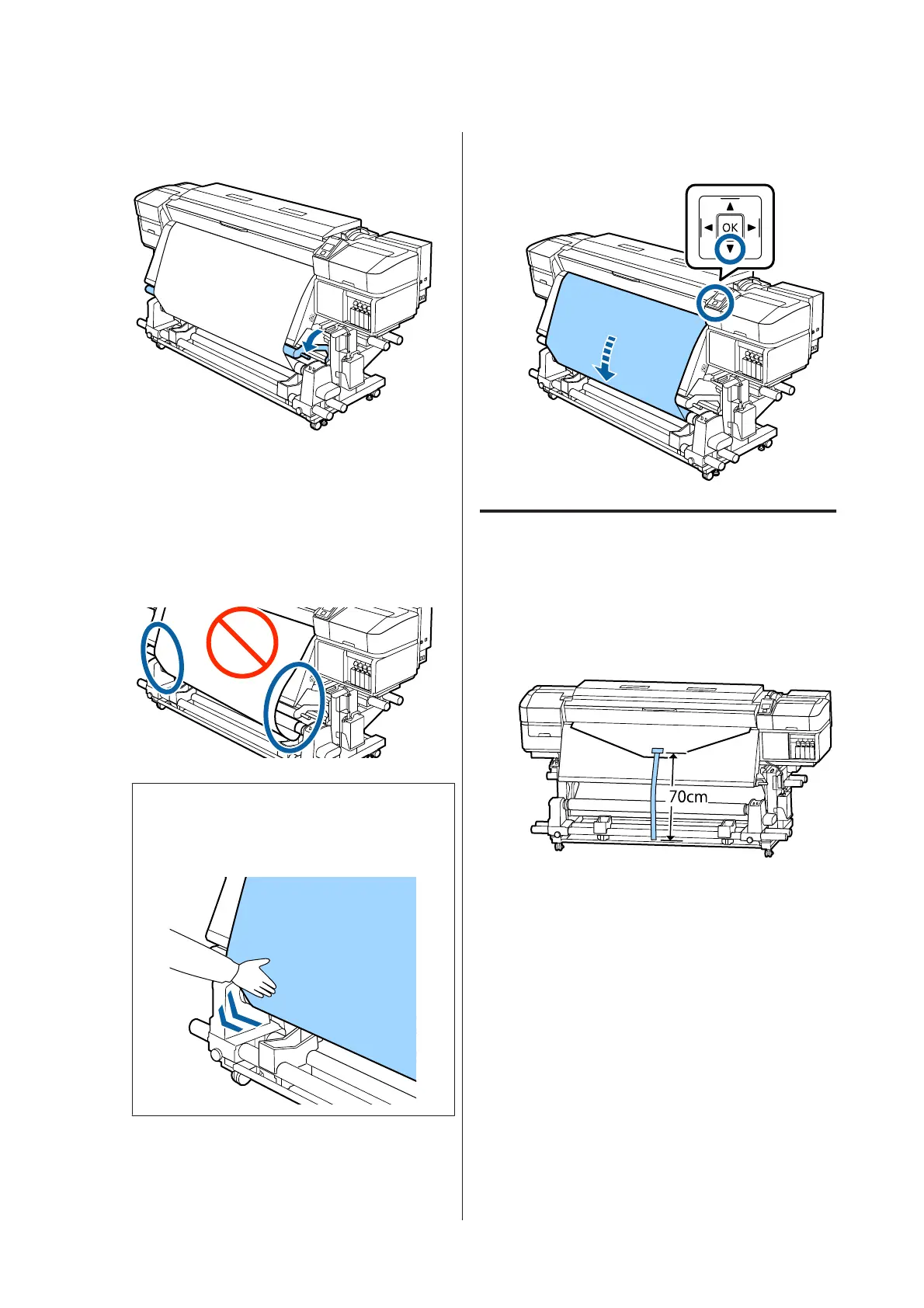 OK

70cm