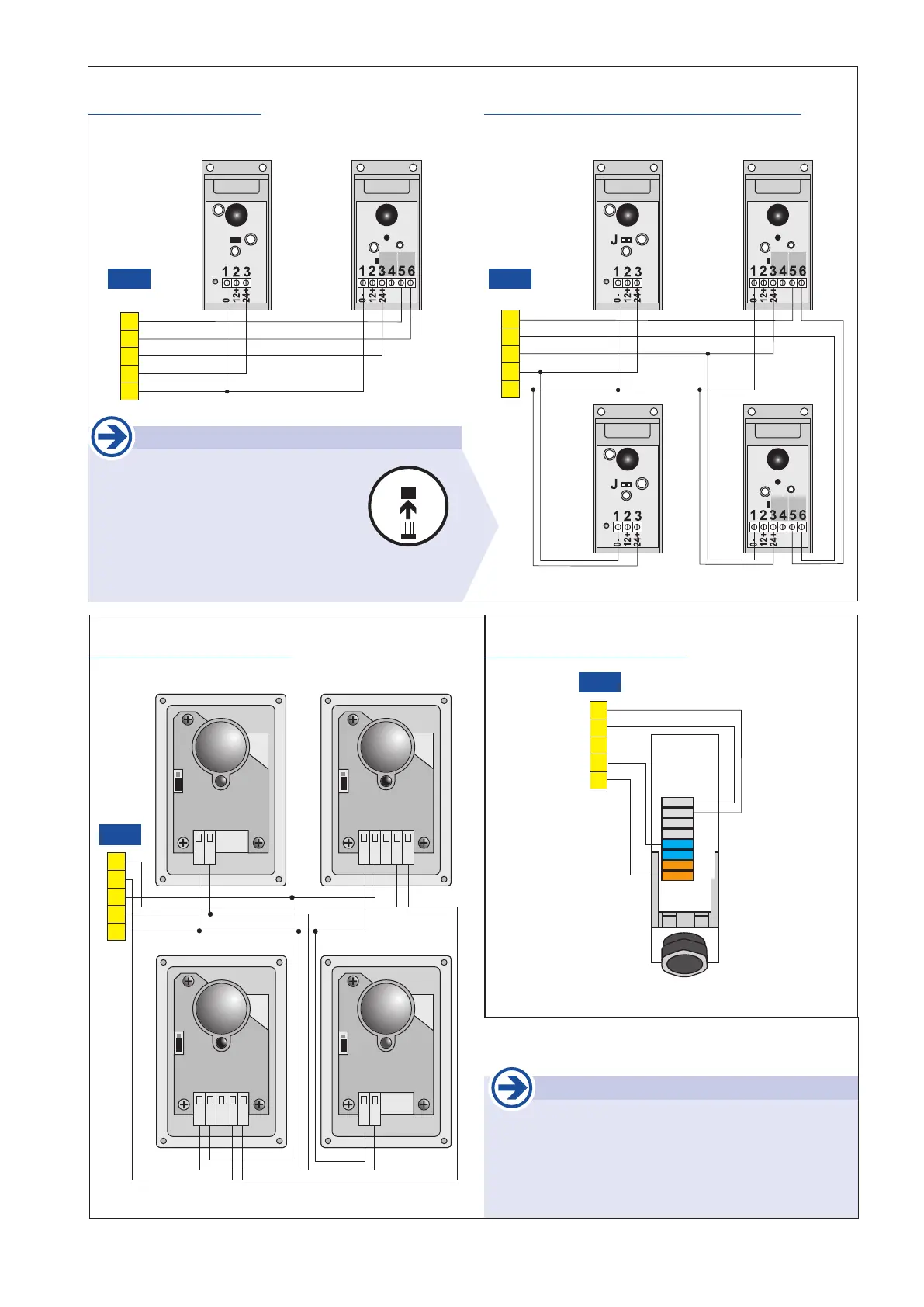 1 2 3
0 12+ 24+
1 2 3 4 5 6
0 12+ 24+
J
1 2 3
0 12+ 24+
1 2 3 4 5 6
0 12+ 24+
J
1 2 3
0 12+ 24+
1 2 3 4 5 6
0 12+ 24+