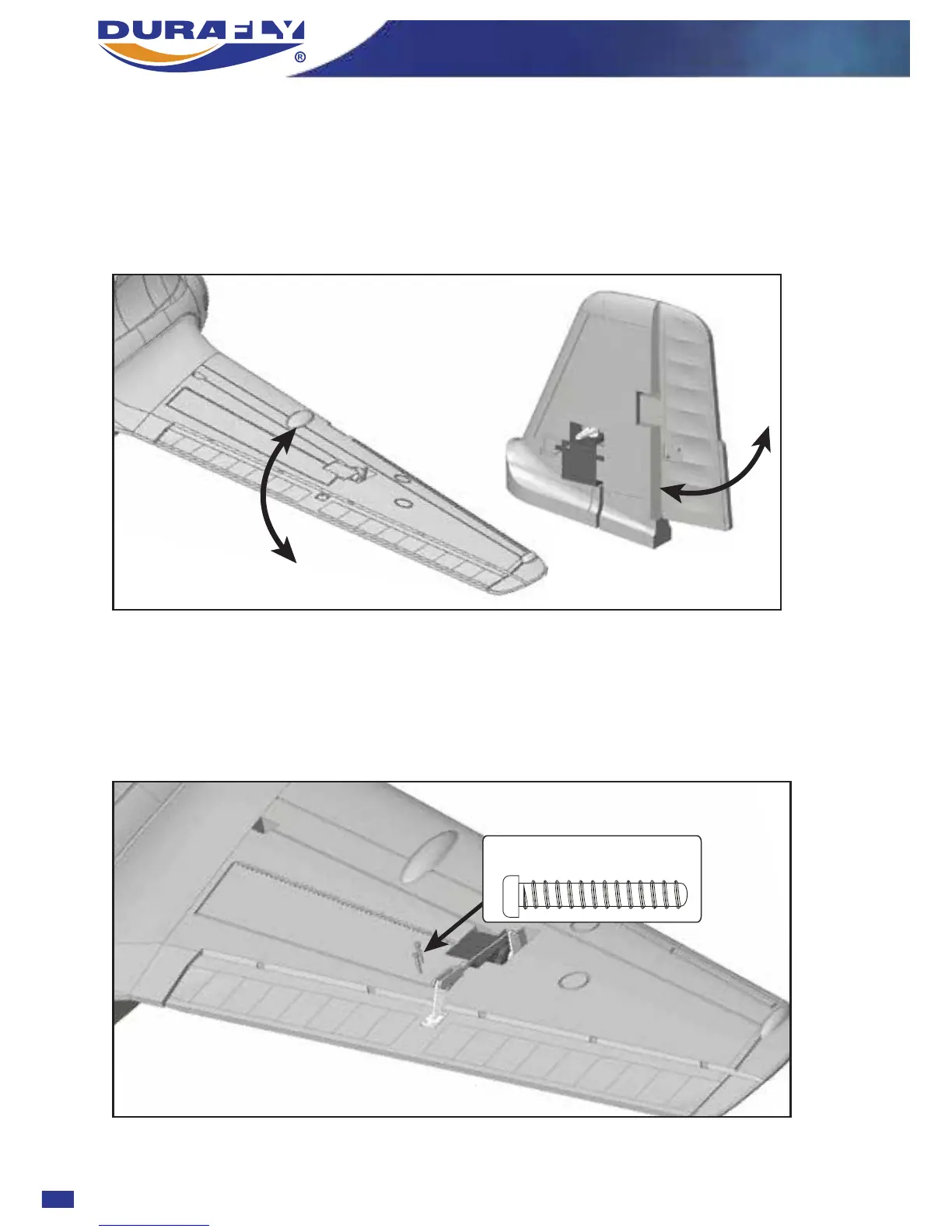 DURAFLY®