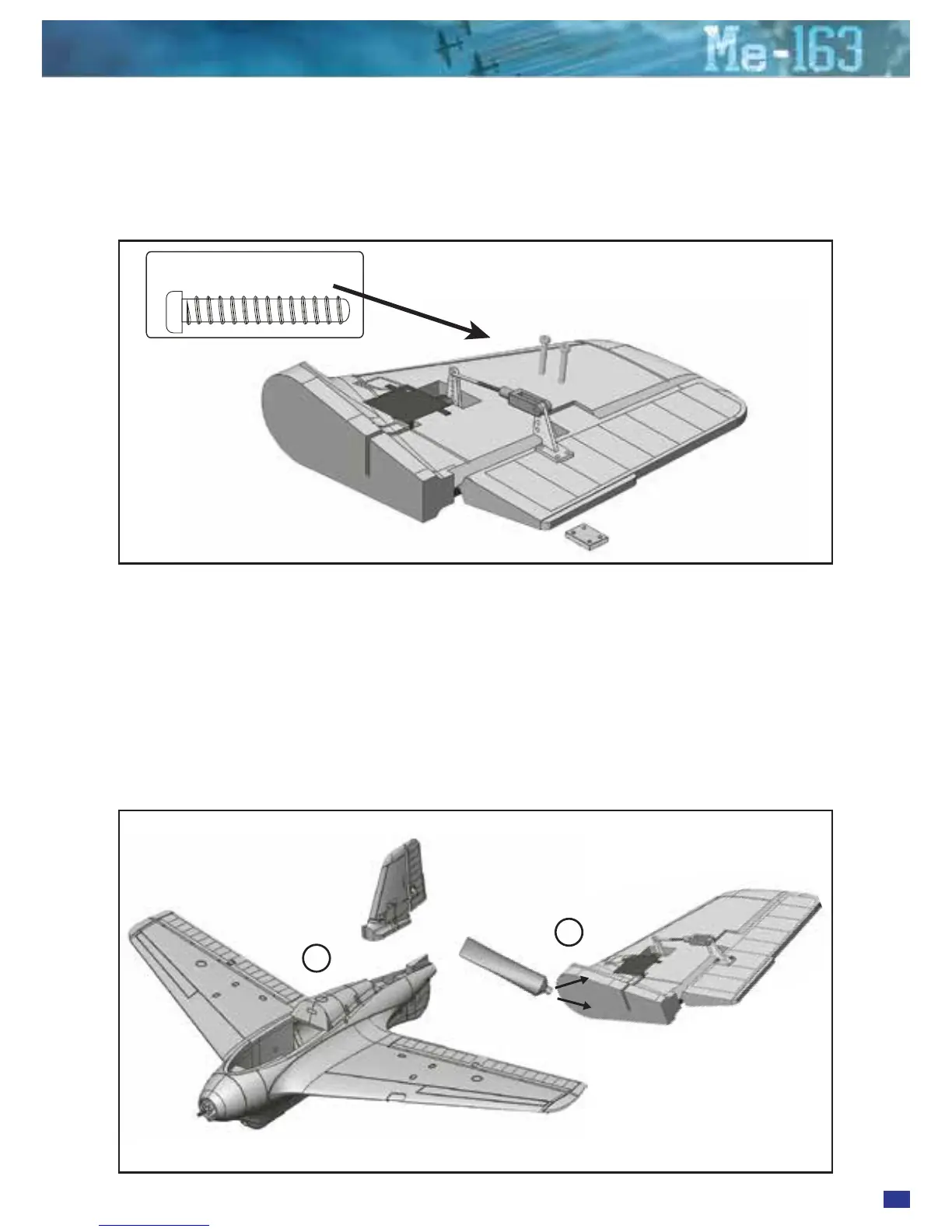 Me-163