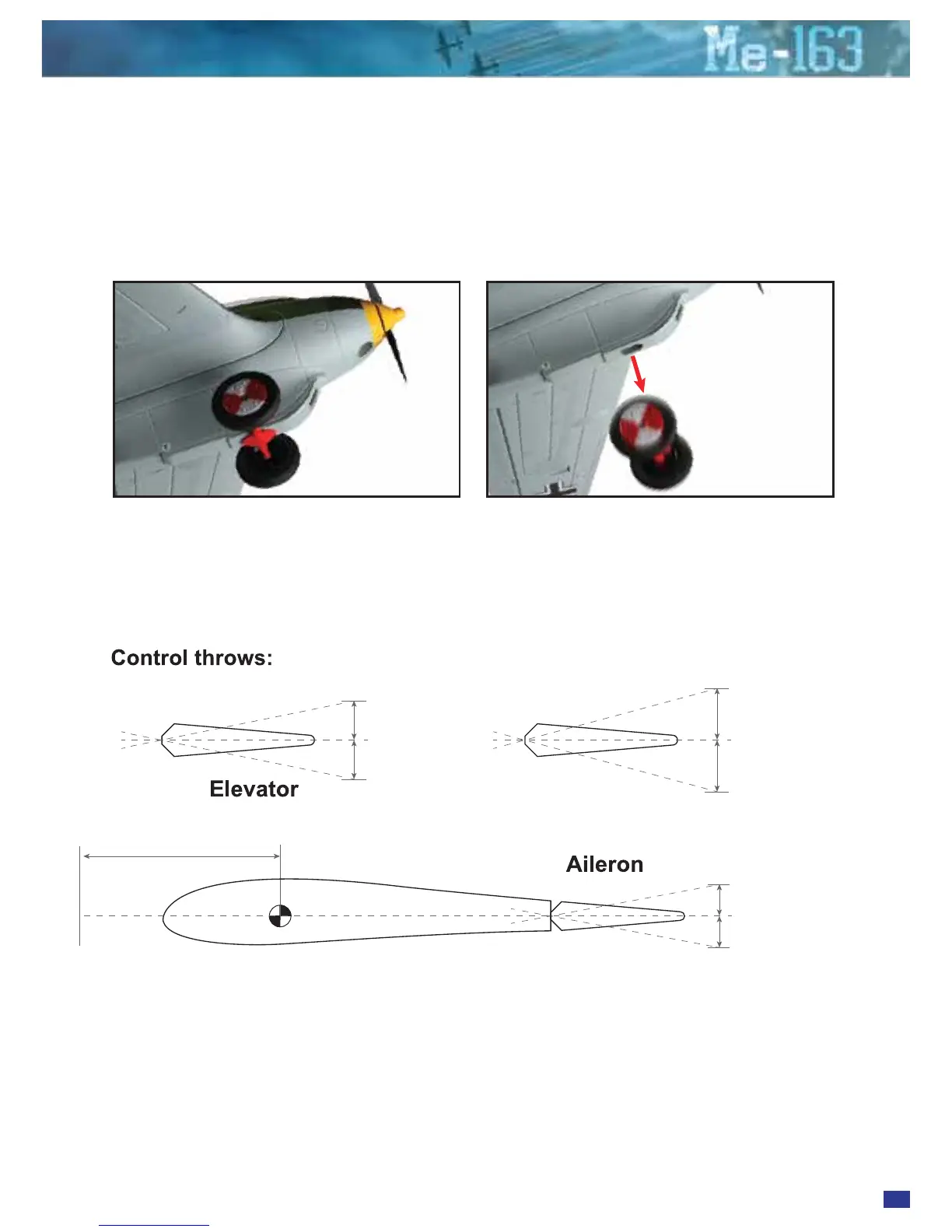 Me-163

Control throws:

Elevator

Aileron