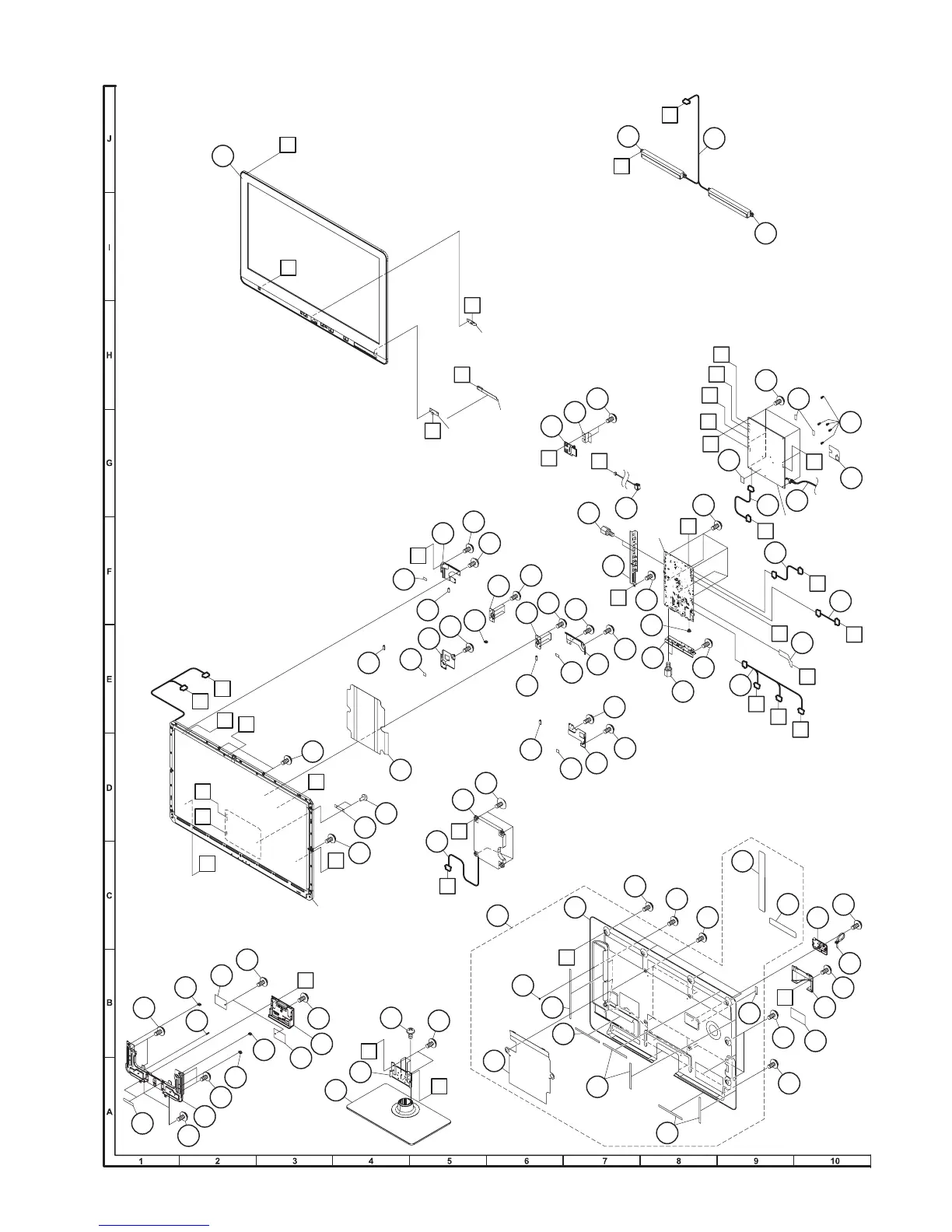 J
I
H
G
F
E
D
C
B
A
1
2
3
4
5
6
7
8
9
10