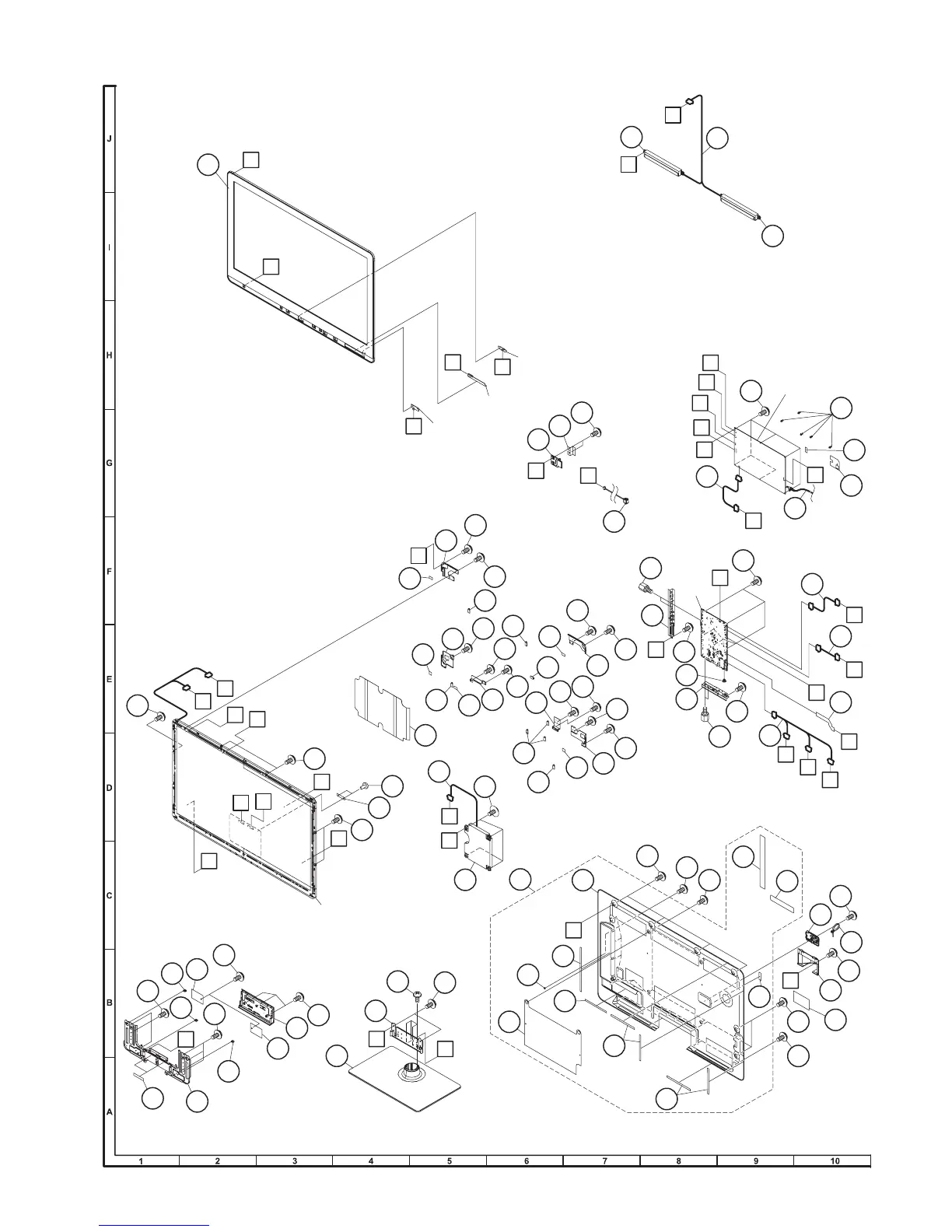 J

I

H

G

F

E

D

C

B

A

1 2 3 4 5 6 7 8 9 10