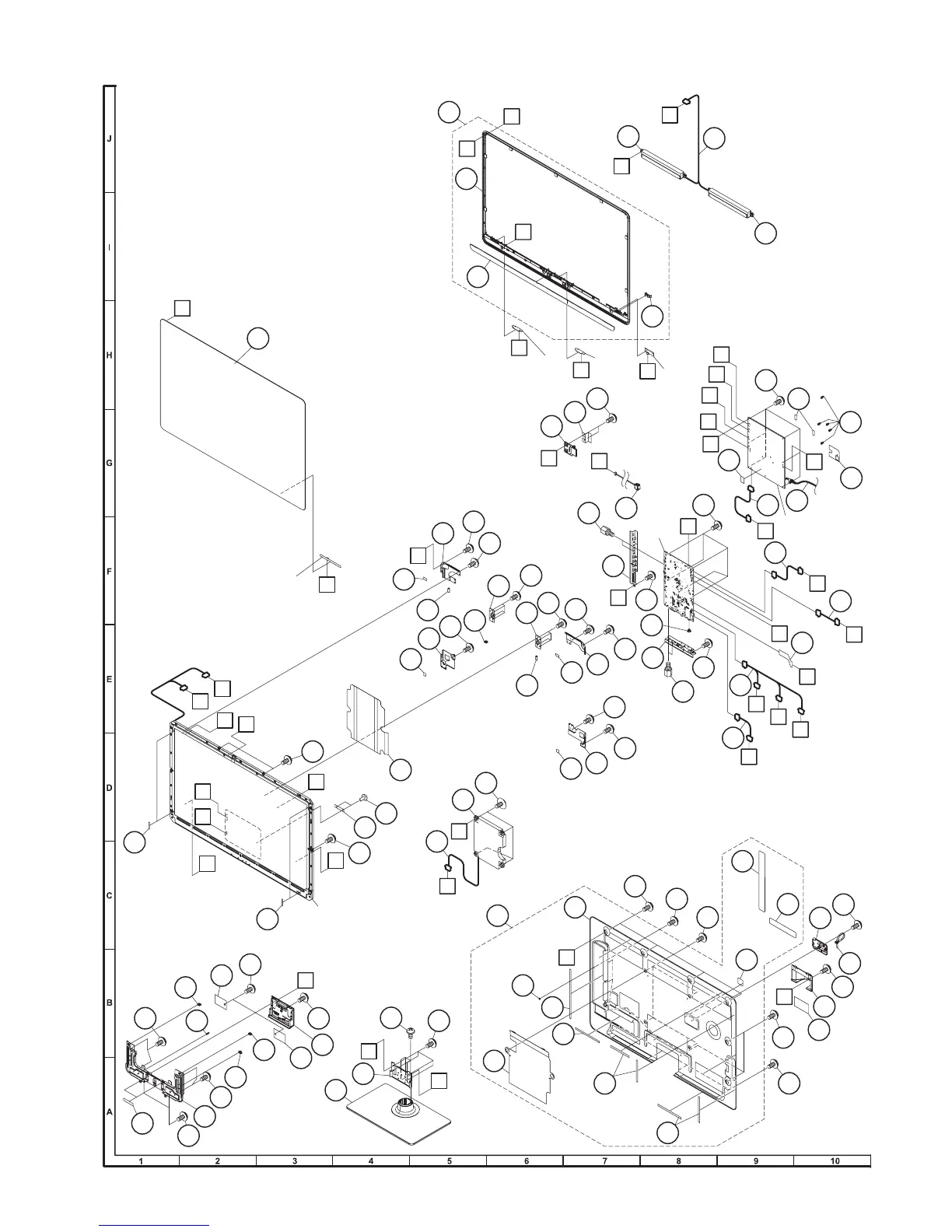 J

I

H

G

F

E

D

C

B

A

1 2 3 4 5 6 7 8 9 10