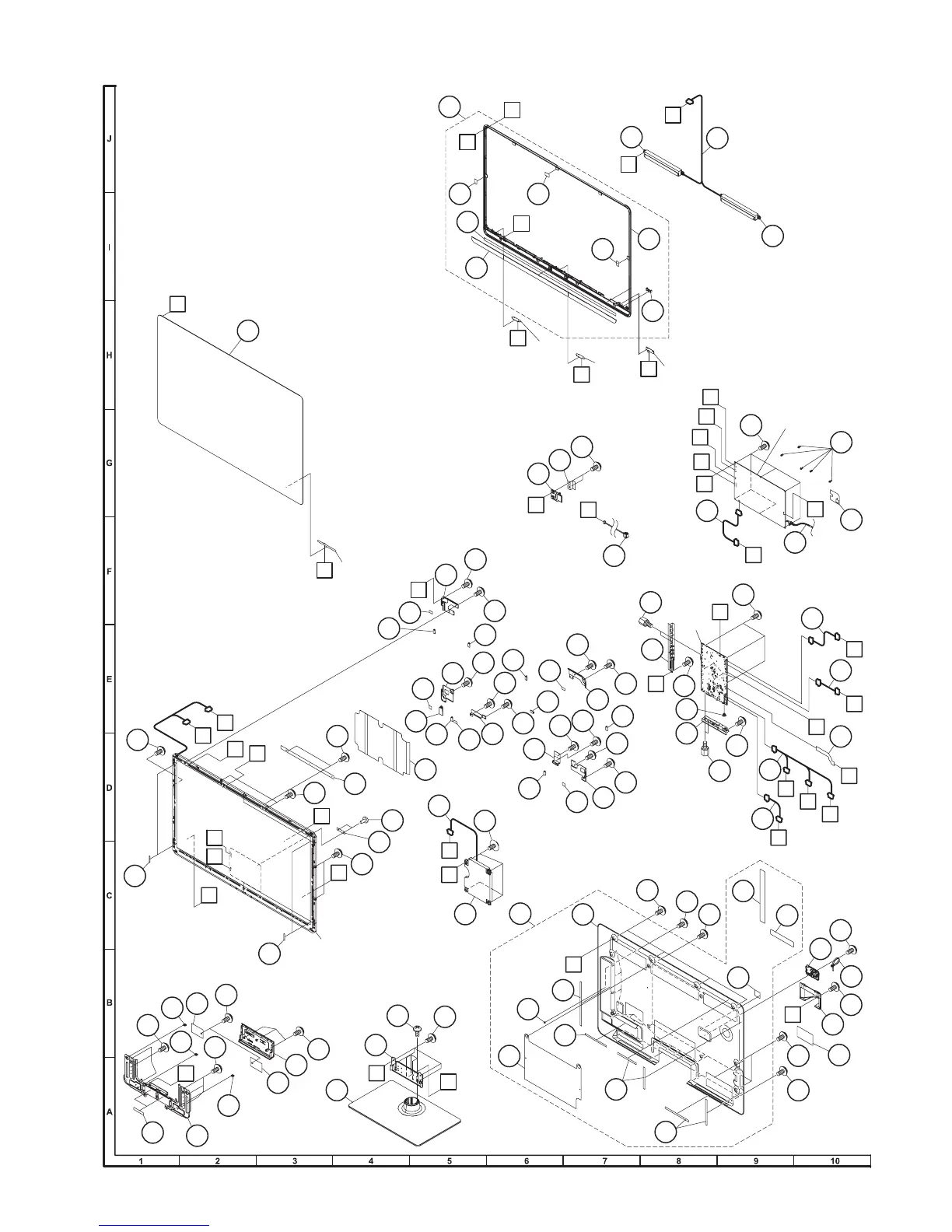 J

I

H

G

F

E

D

C

B

A

1 2 3 4 5 6 7 8 9 10