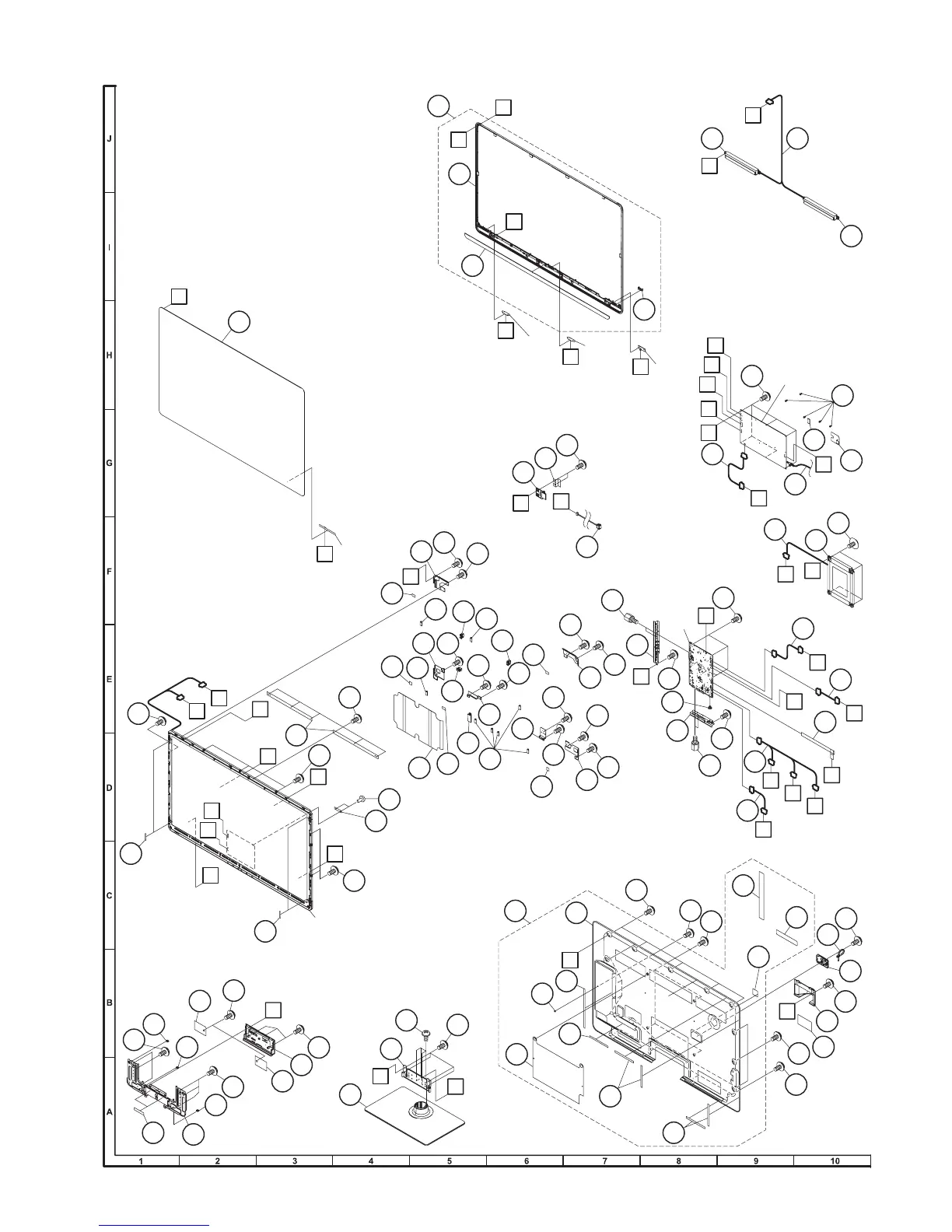 J
I
H
G
F
E
D
C
B
A
1
2
3
4
5
6
7
8
9
10