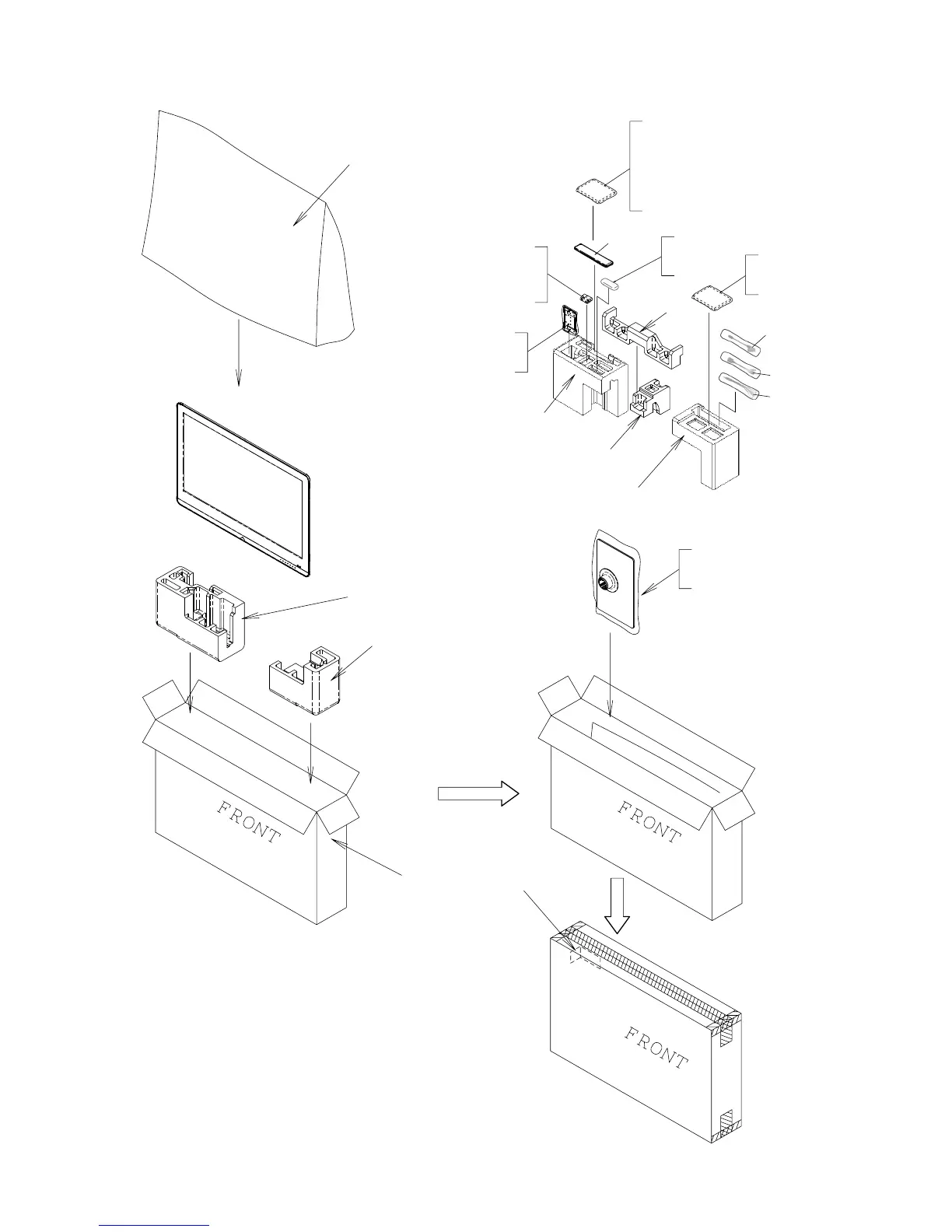 FRONT

FRONT

FRONT