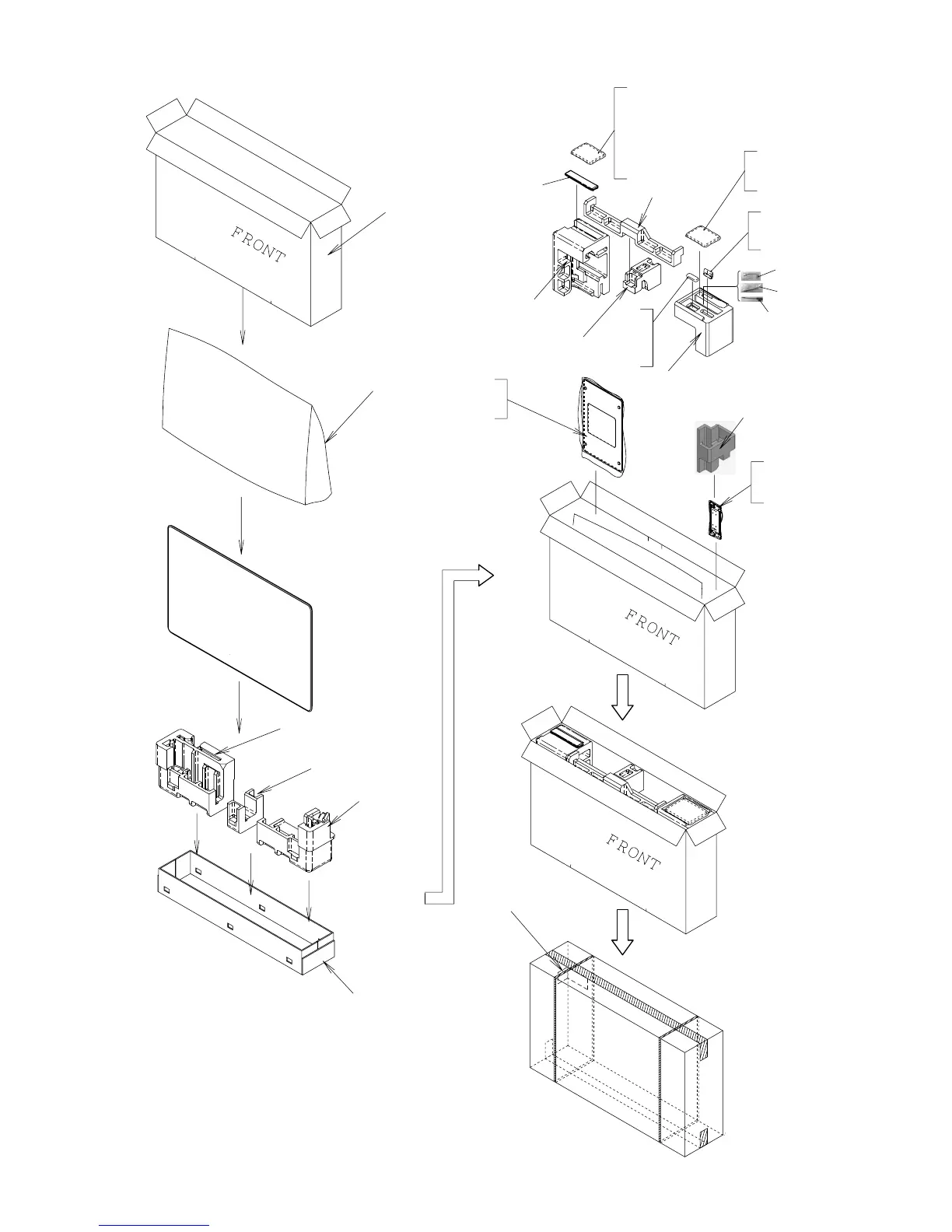 FRONT

FRONT

FRONT