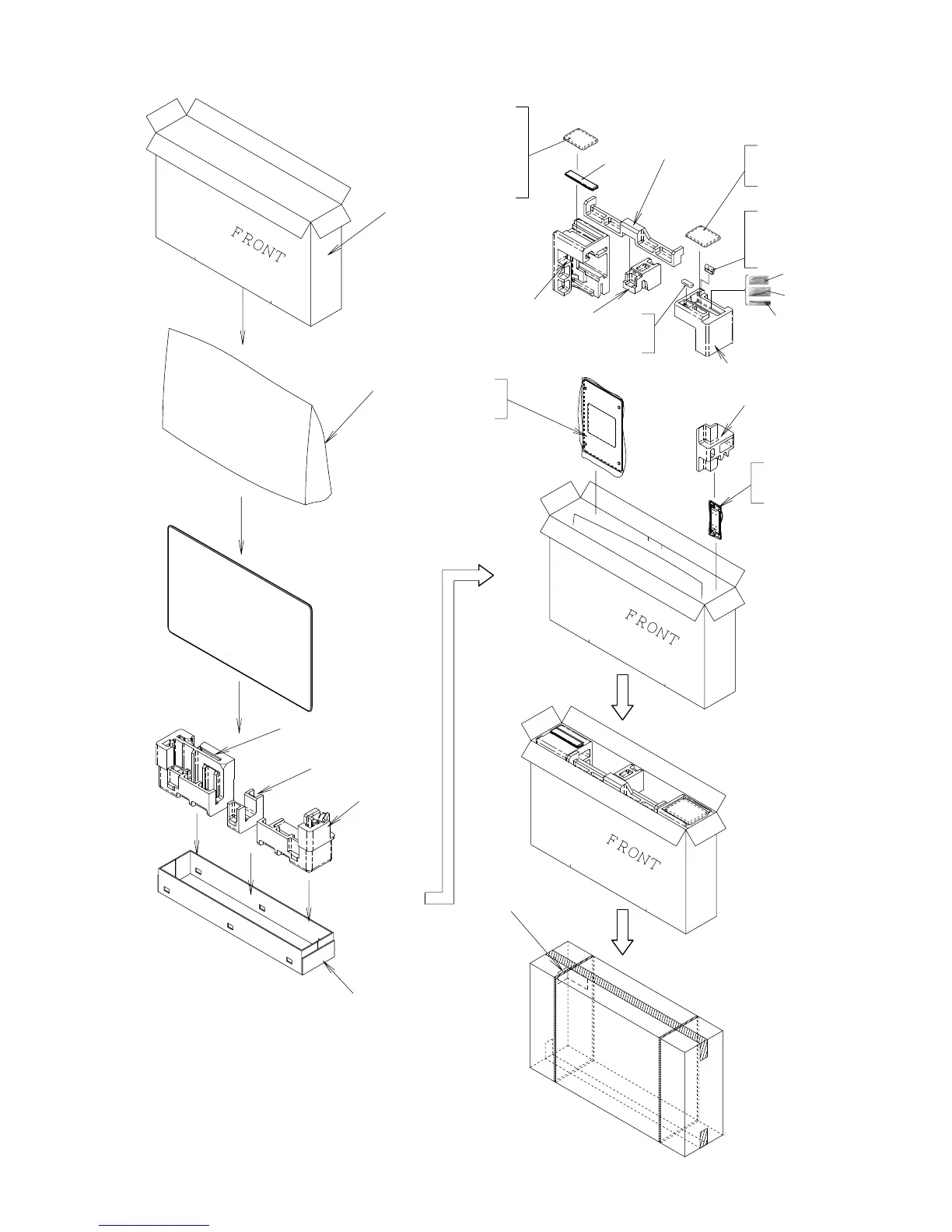 FRONT

FRONT

FRONT