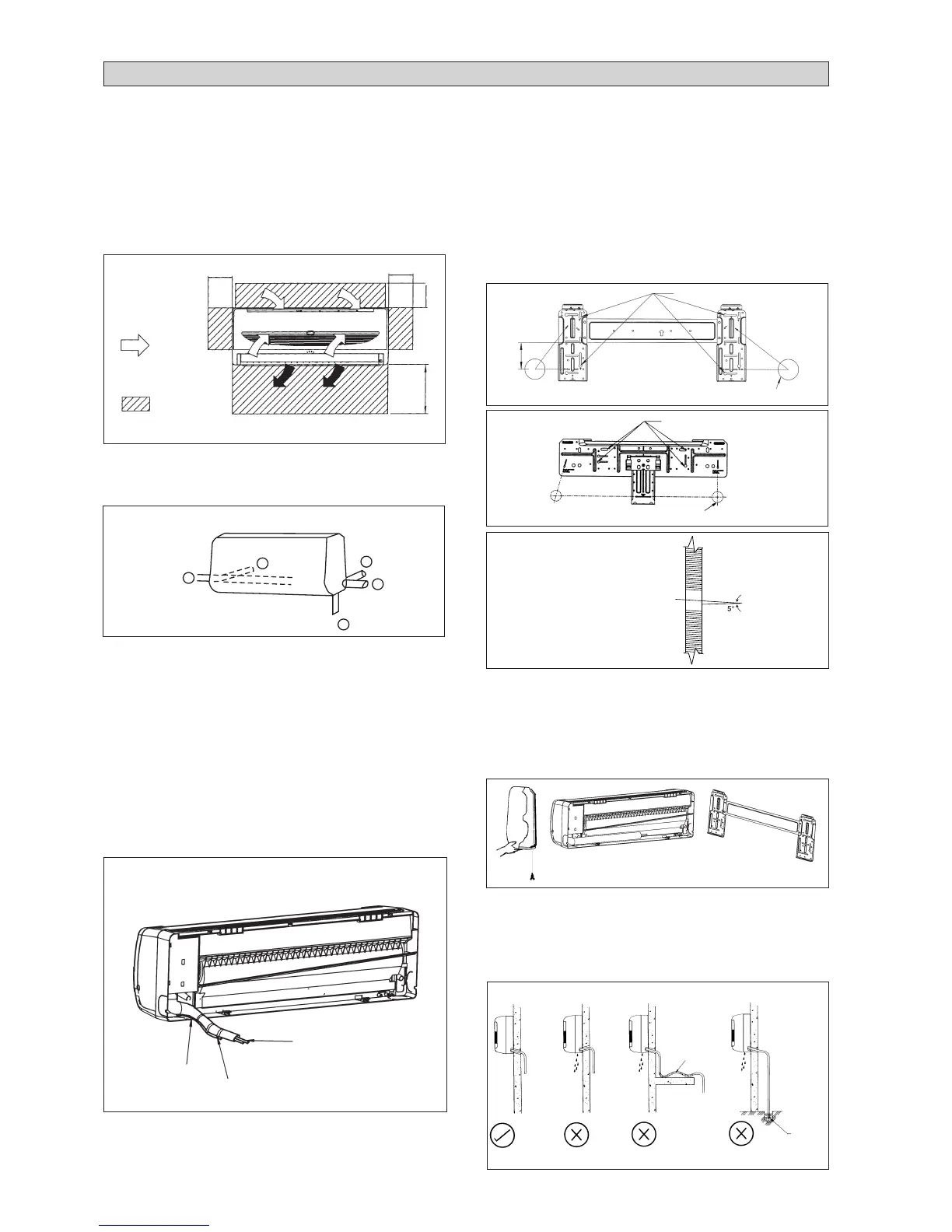 5°