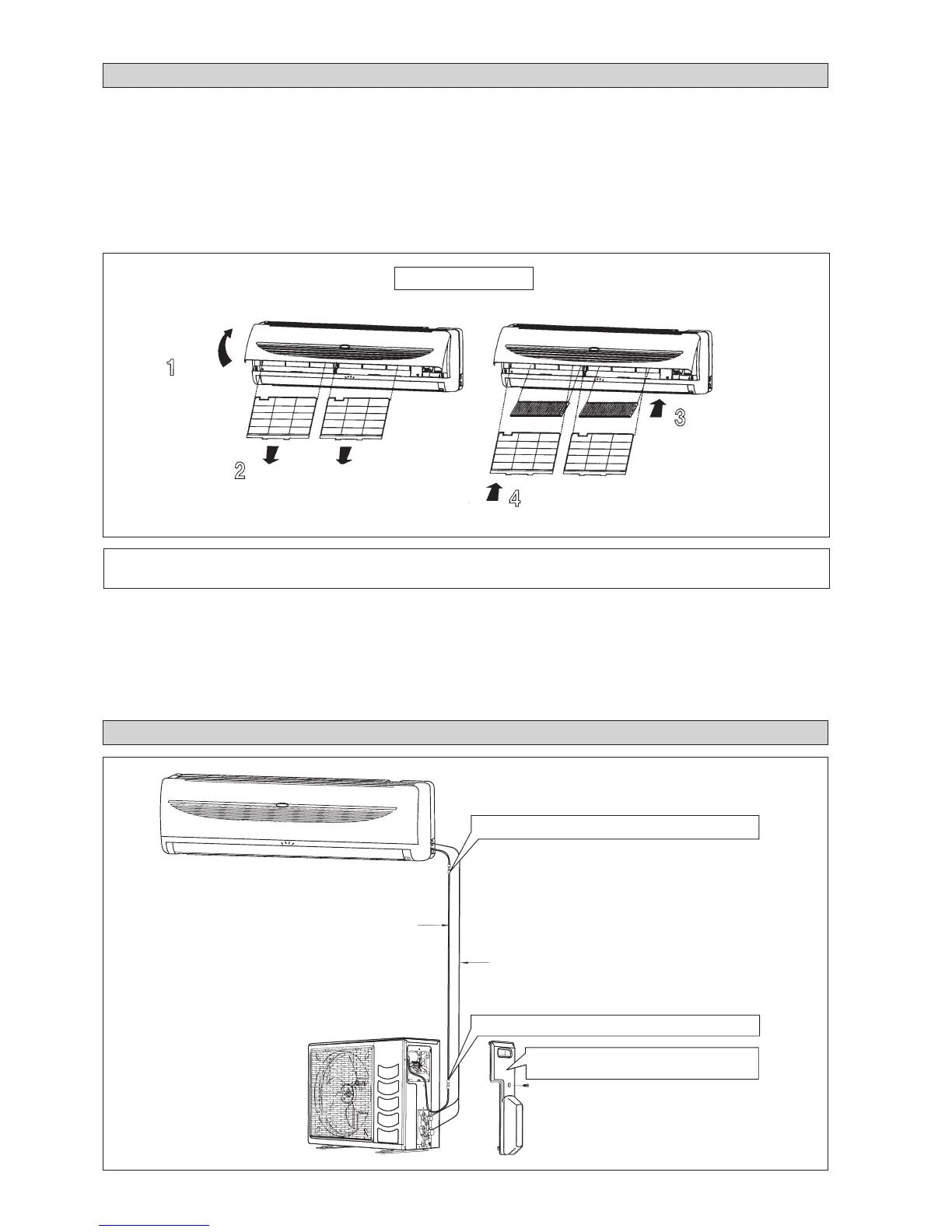 1

2

3

4