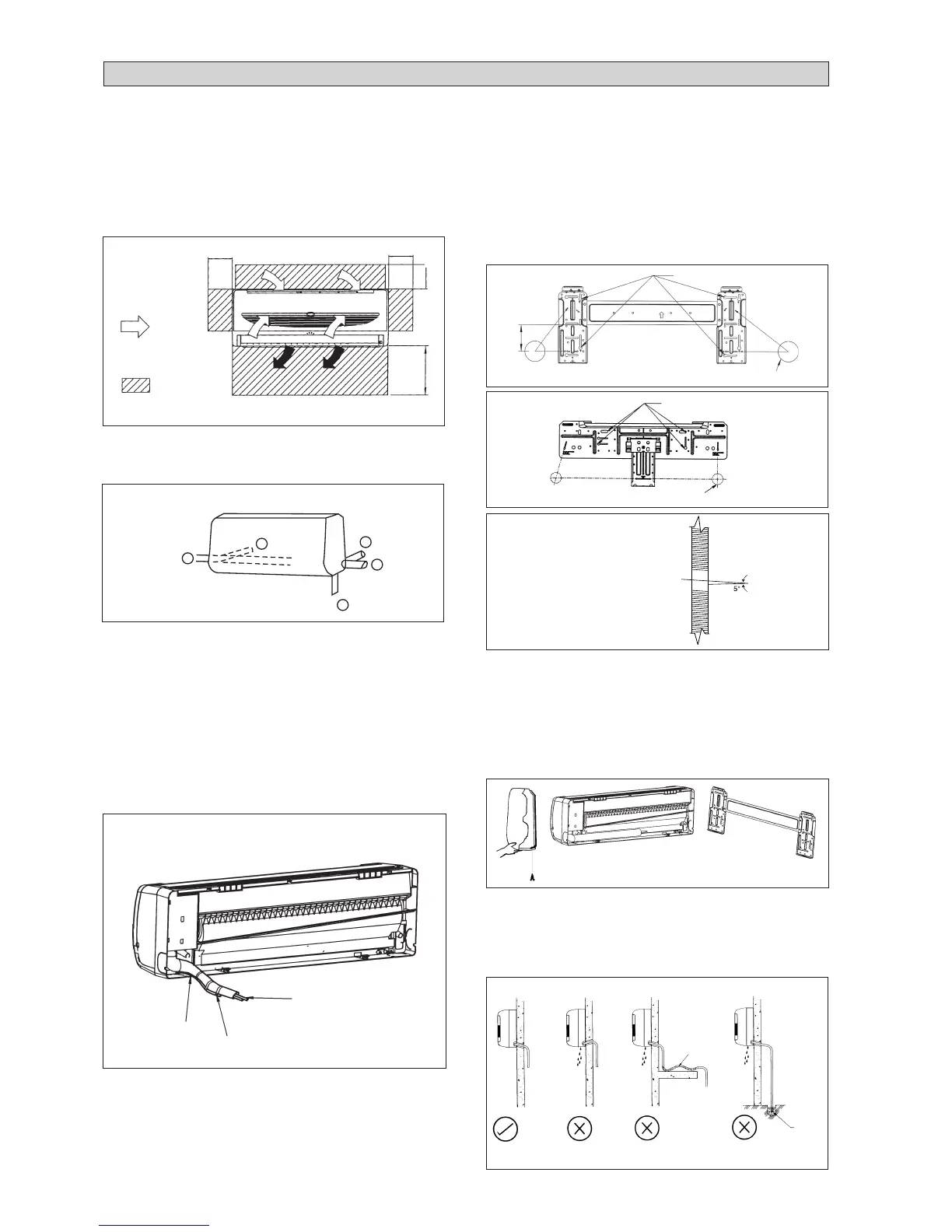 5°