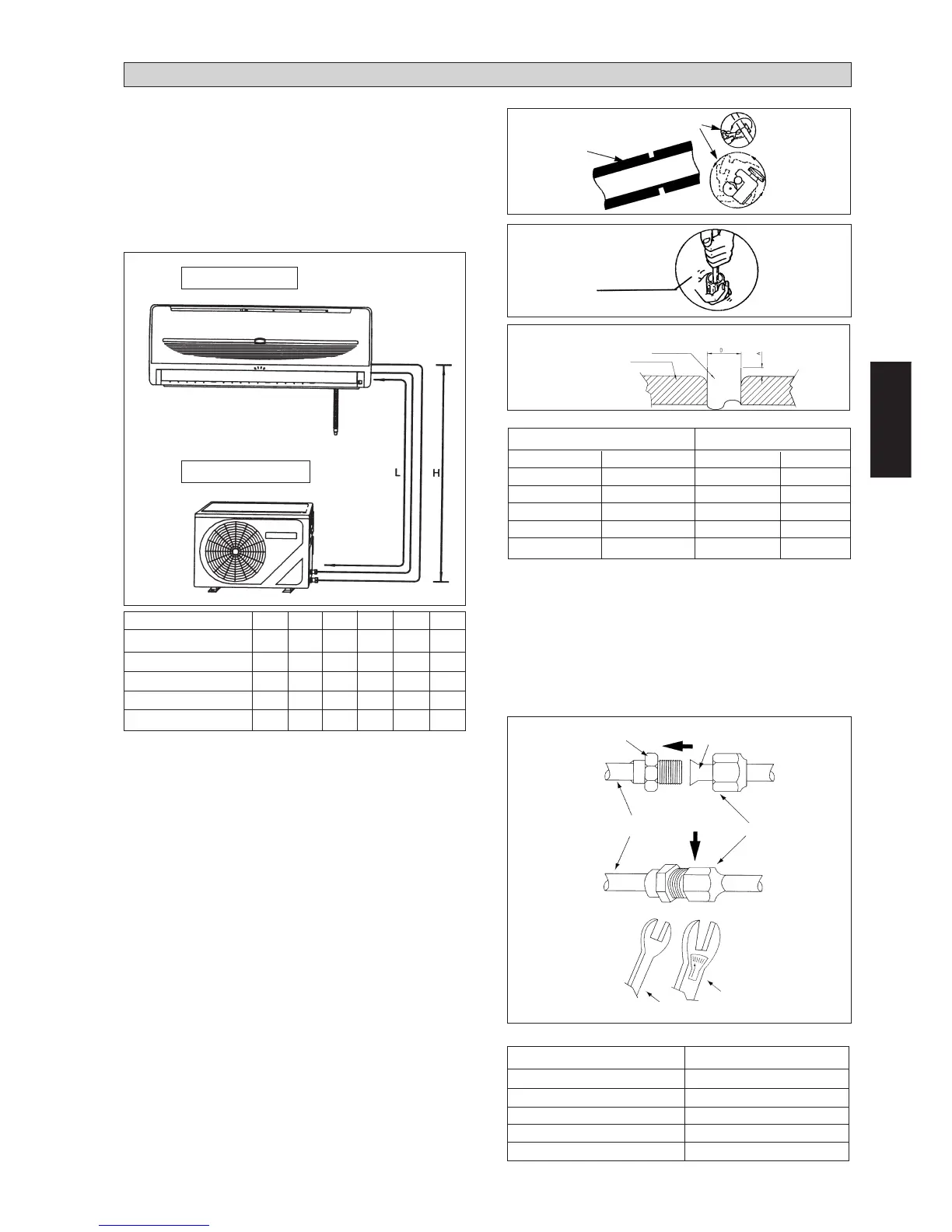 L

H

D