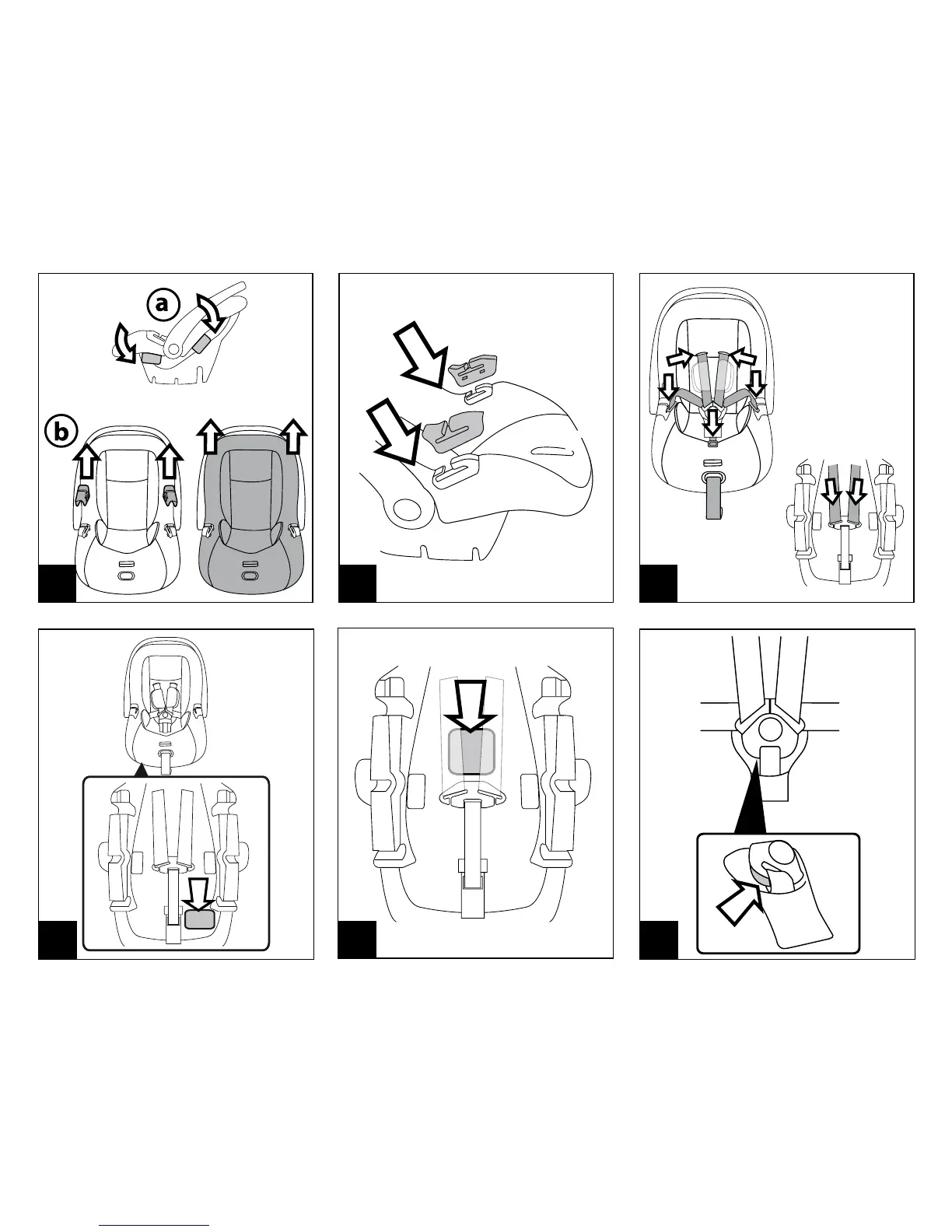 a
b