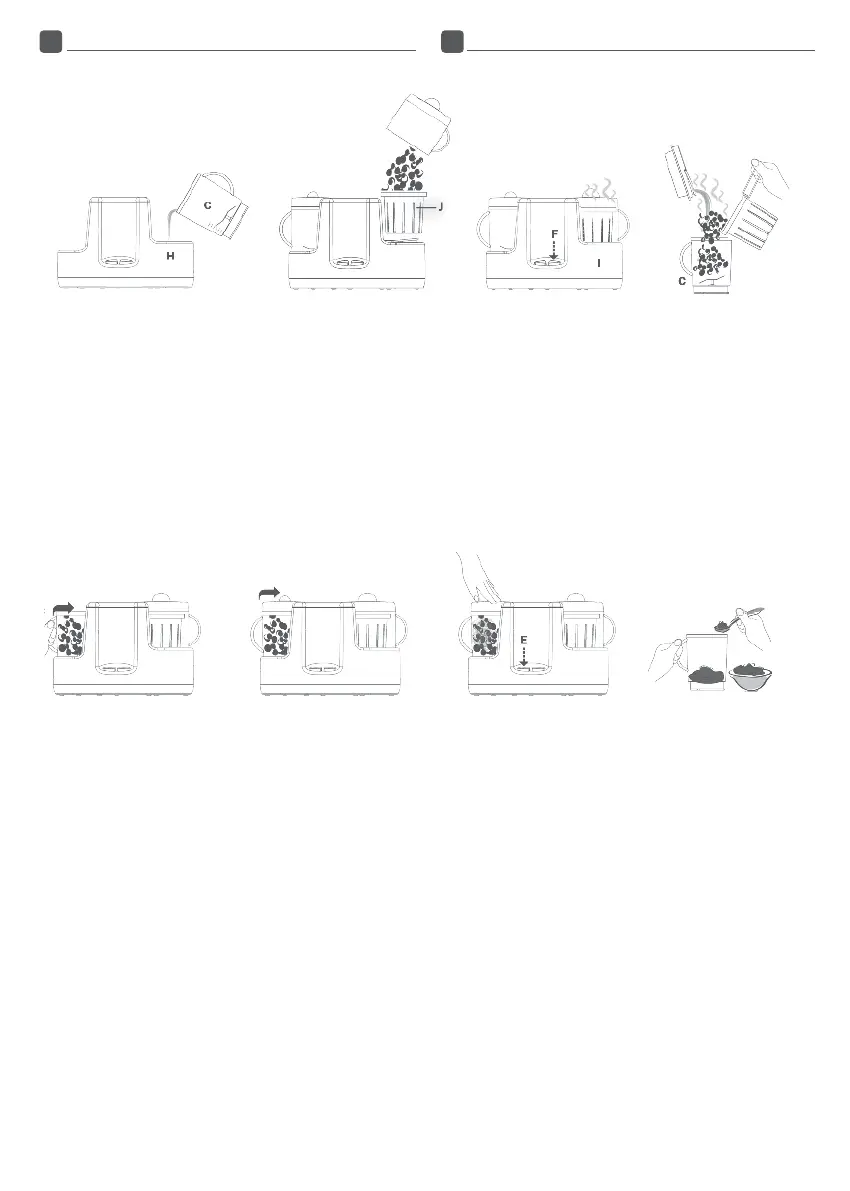 C
H
J
F
I
C
E