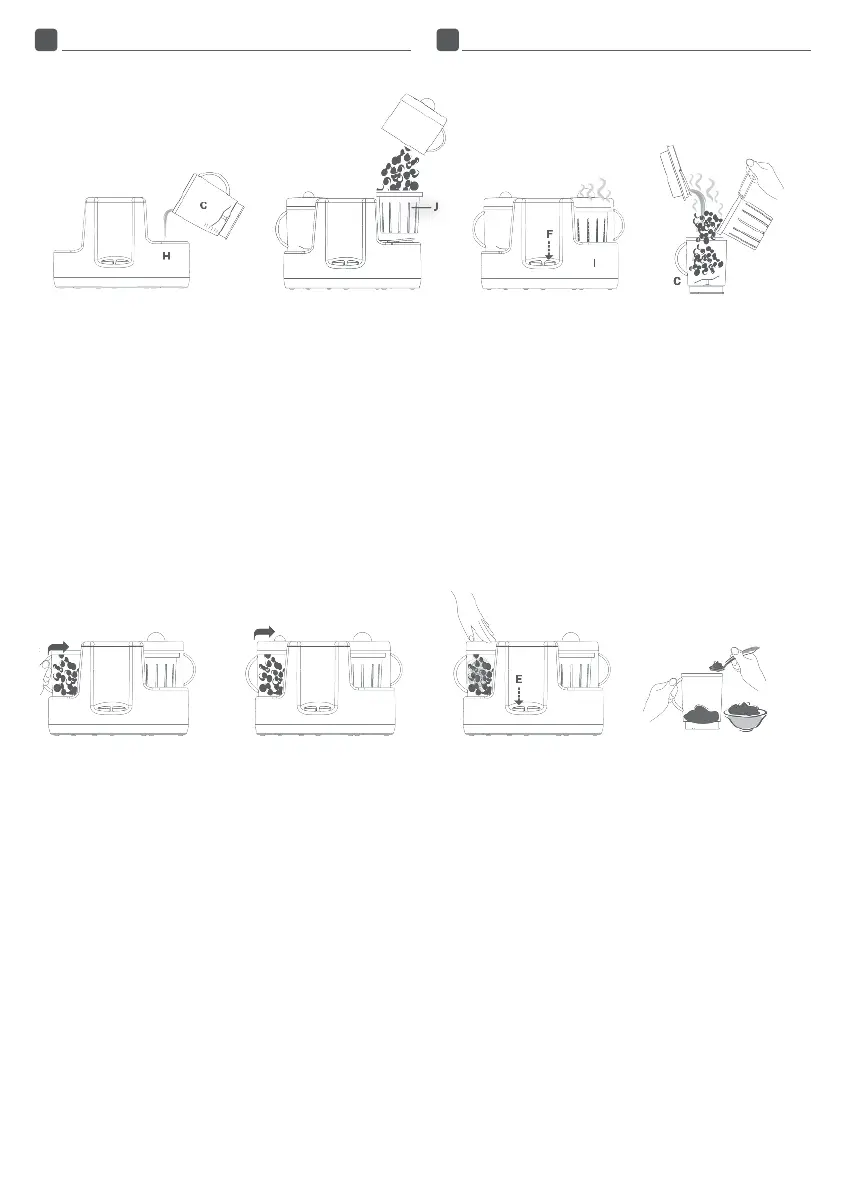 C

H

J

F

I

C

E